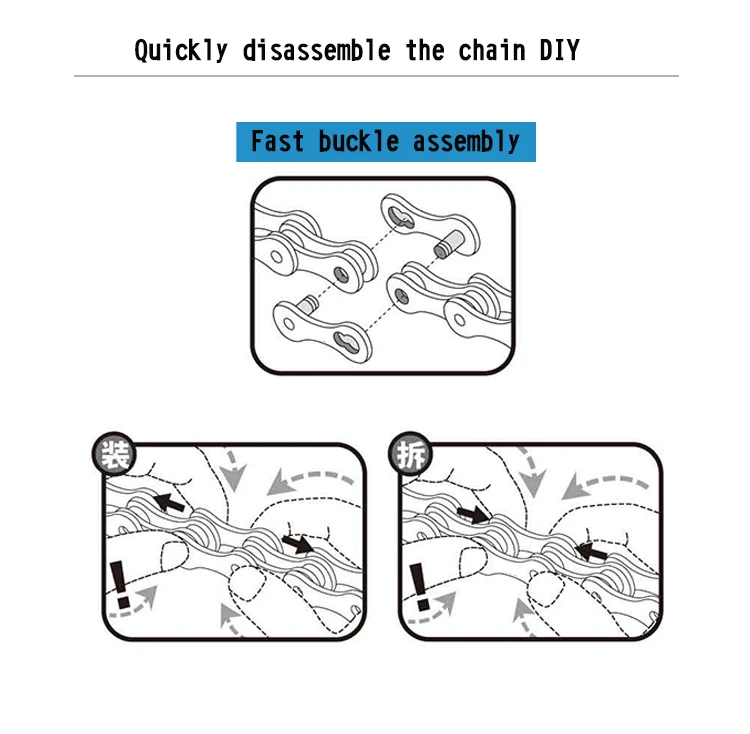 Quickly disassemble the chain DIY

Fast buckle assembly

装

!

拆

!