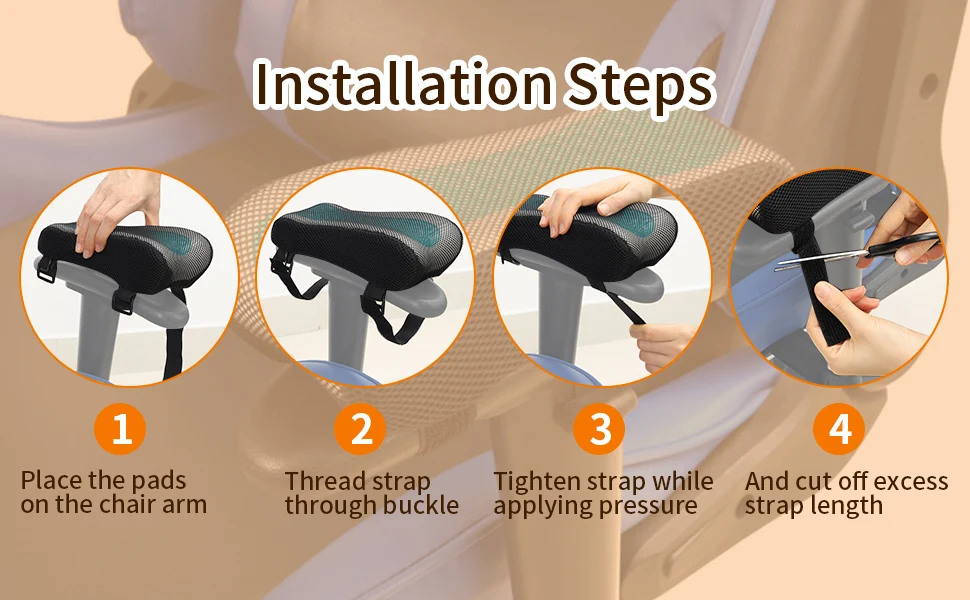 Installation Steps

1
Place the pads on the chair arm

2
Thread strap through buckle

3
Tighten strap while applying pressure

4
And cut off excess strap length