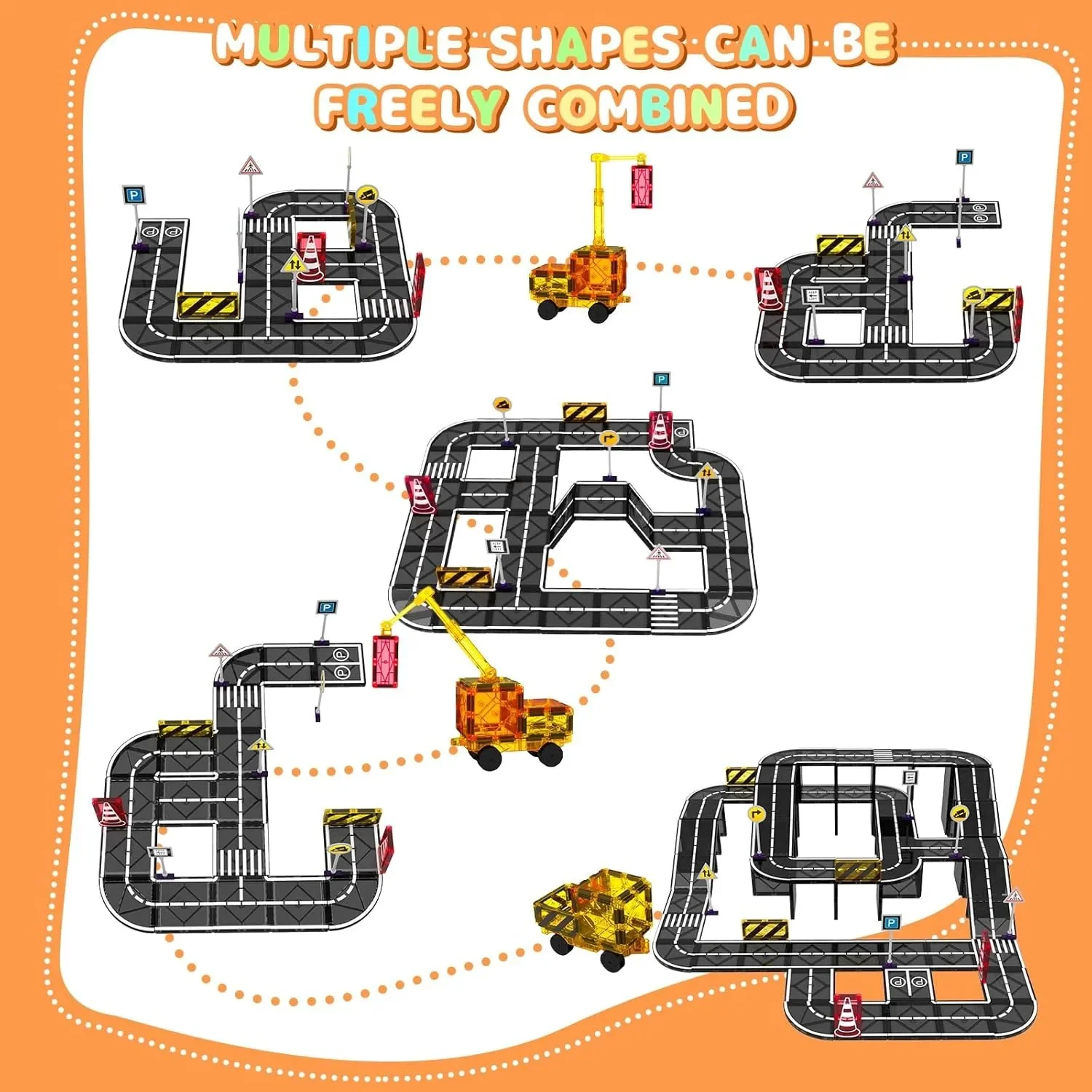 MULTIPLE SHAPES CAN BE FREELY COMBINED