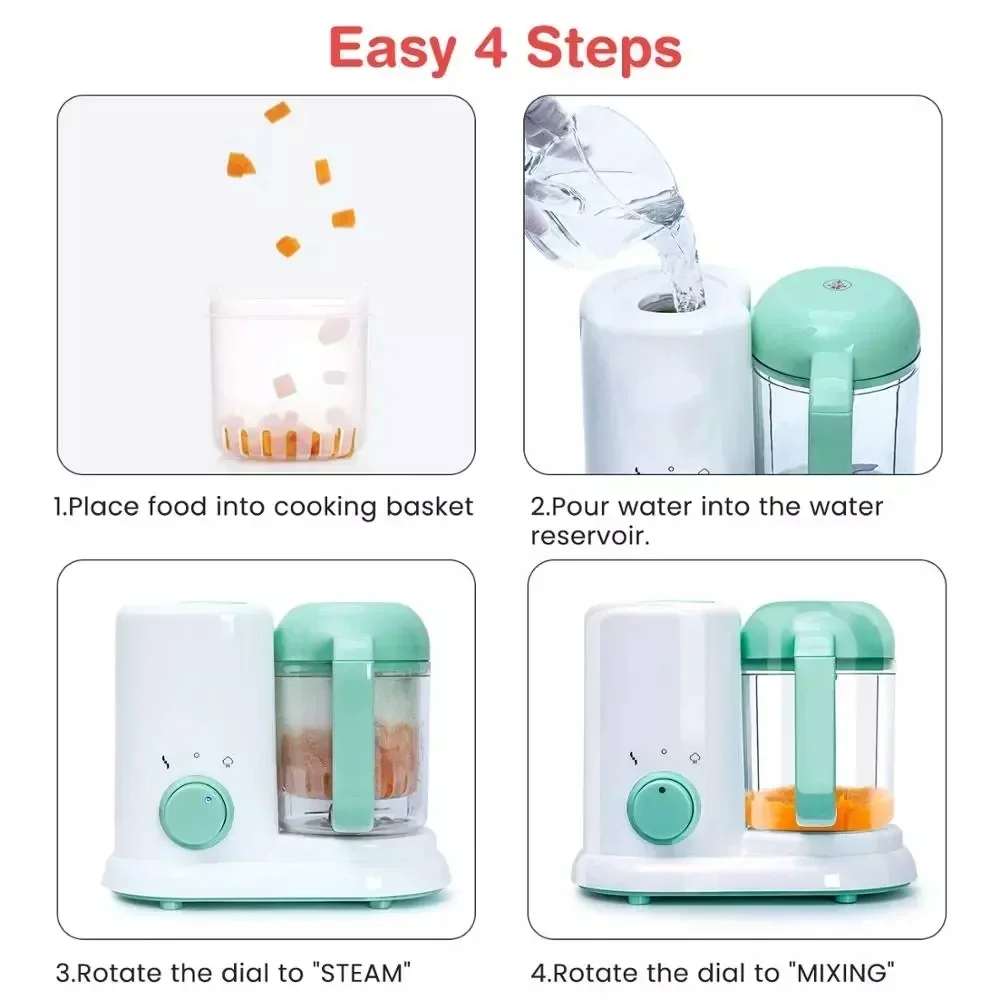 Easy 4 Steps

1.Place food into cooking basket

2.Pour water into the water reservoir.

3.Rotate the dial to "STEAM"

4.Rotate the dial to "MIXING"