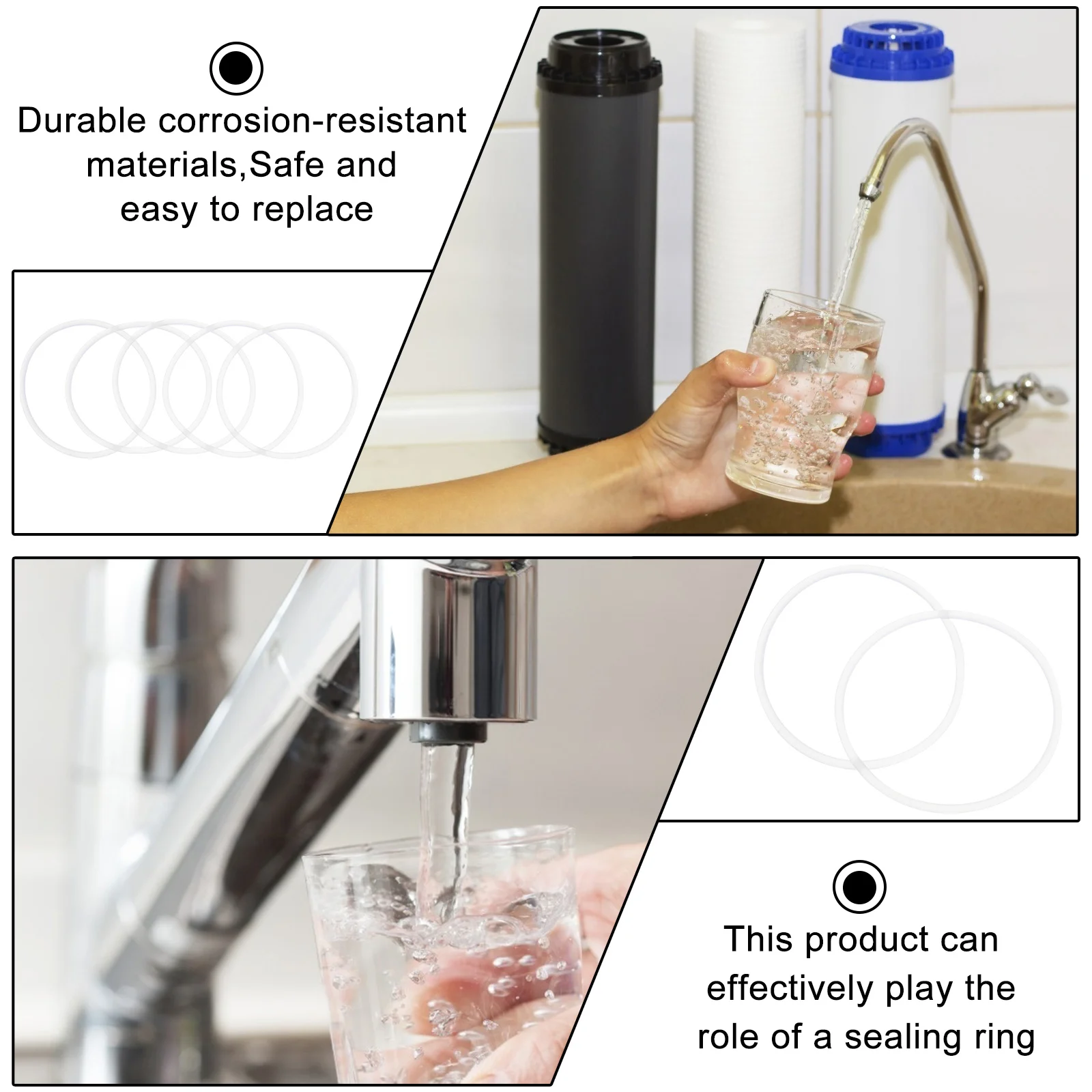 Durable corrosion-resistant materials,Safe and easy to replace

This product can effectively play the role of a sealing ring