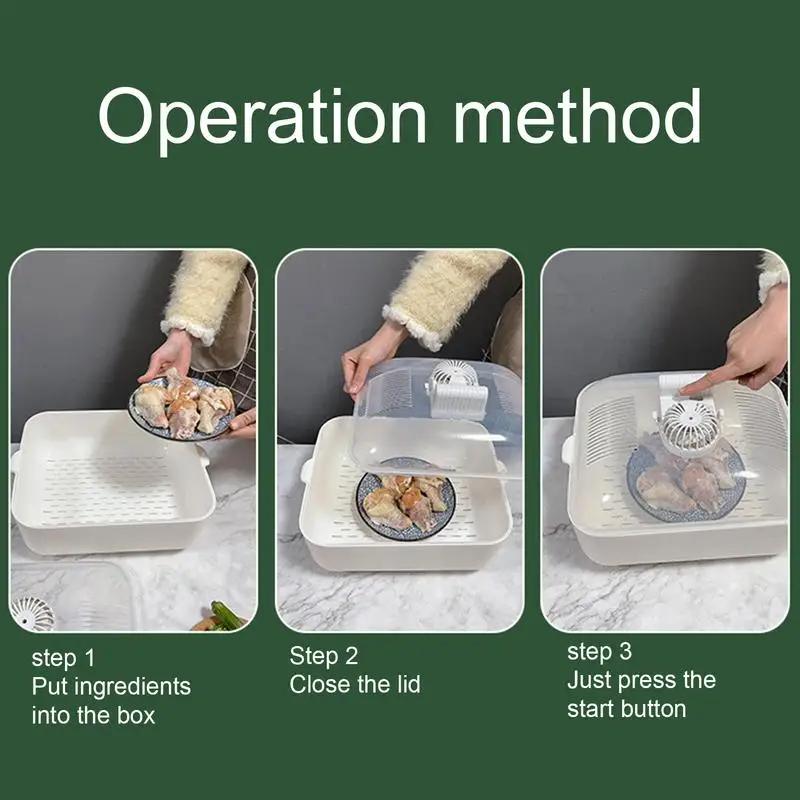 Operation method

step 1
Put ingredients into the box

Step 2
Close the lid

step 3
Just press the start button