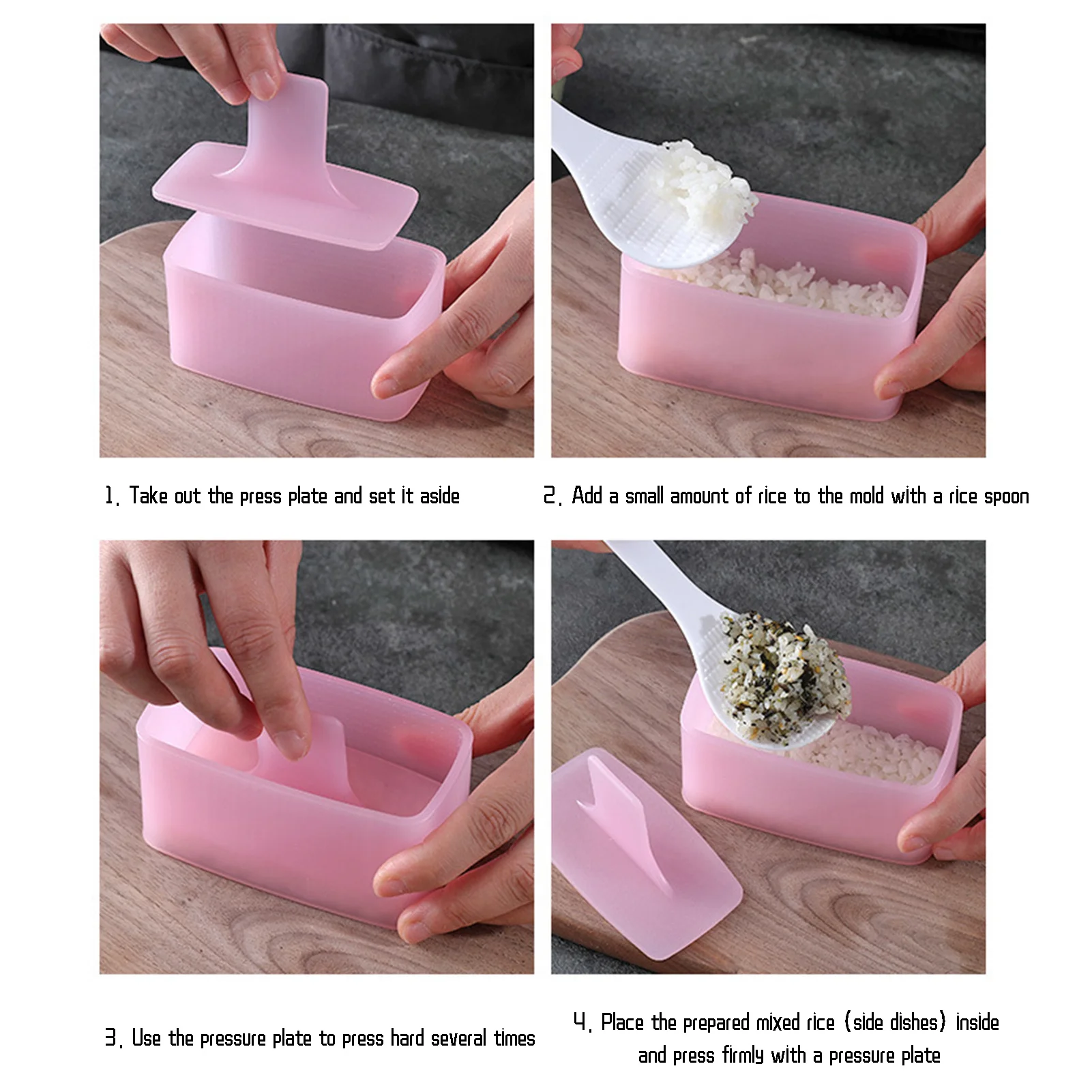 1. Take out the press plate and set it aside

2. Add a small amount of rice to the mold with a rice spoon

3. Use the pressure plate to press hard several times

4. Place the prepared mixed rice (side dishes) inside and press firmly with a pressure plate