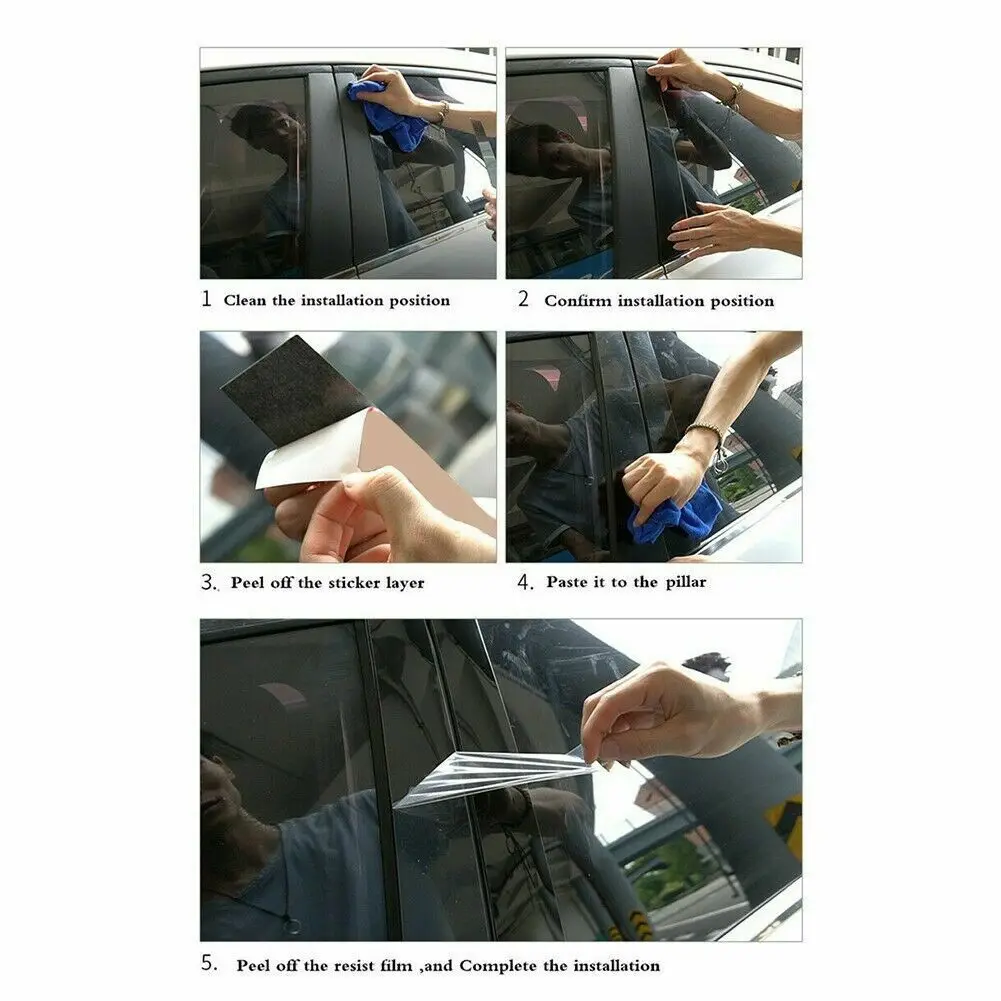 1 Clean the installation position

2 Confirm installation position

3. Peel off the sticker layer

4. Paste it to the pillar

5. Peel off the resist film ,and Complete the installation