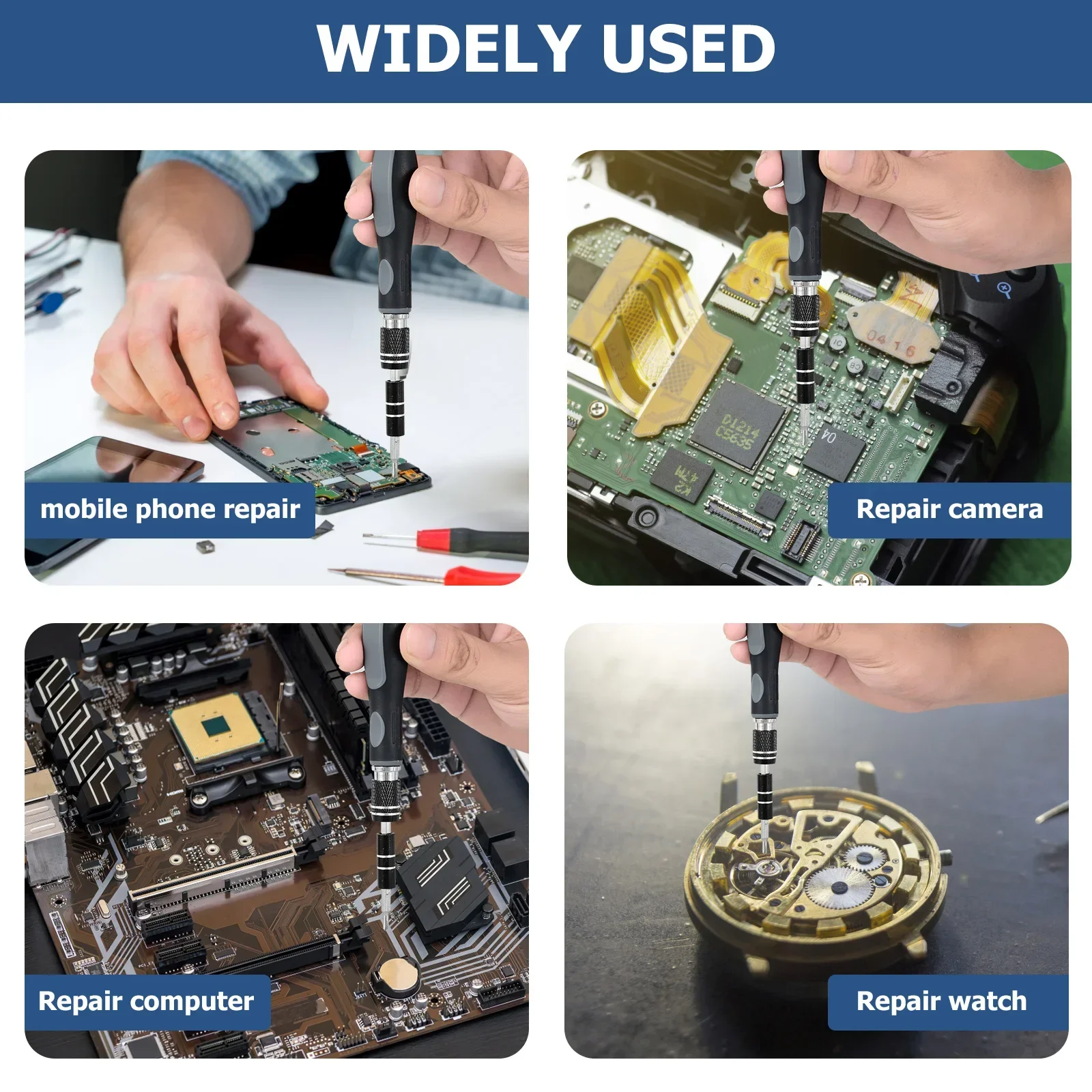 WIDELY USED

mobile phone repair

Repair camera

Repair computer

Repair watch