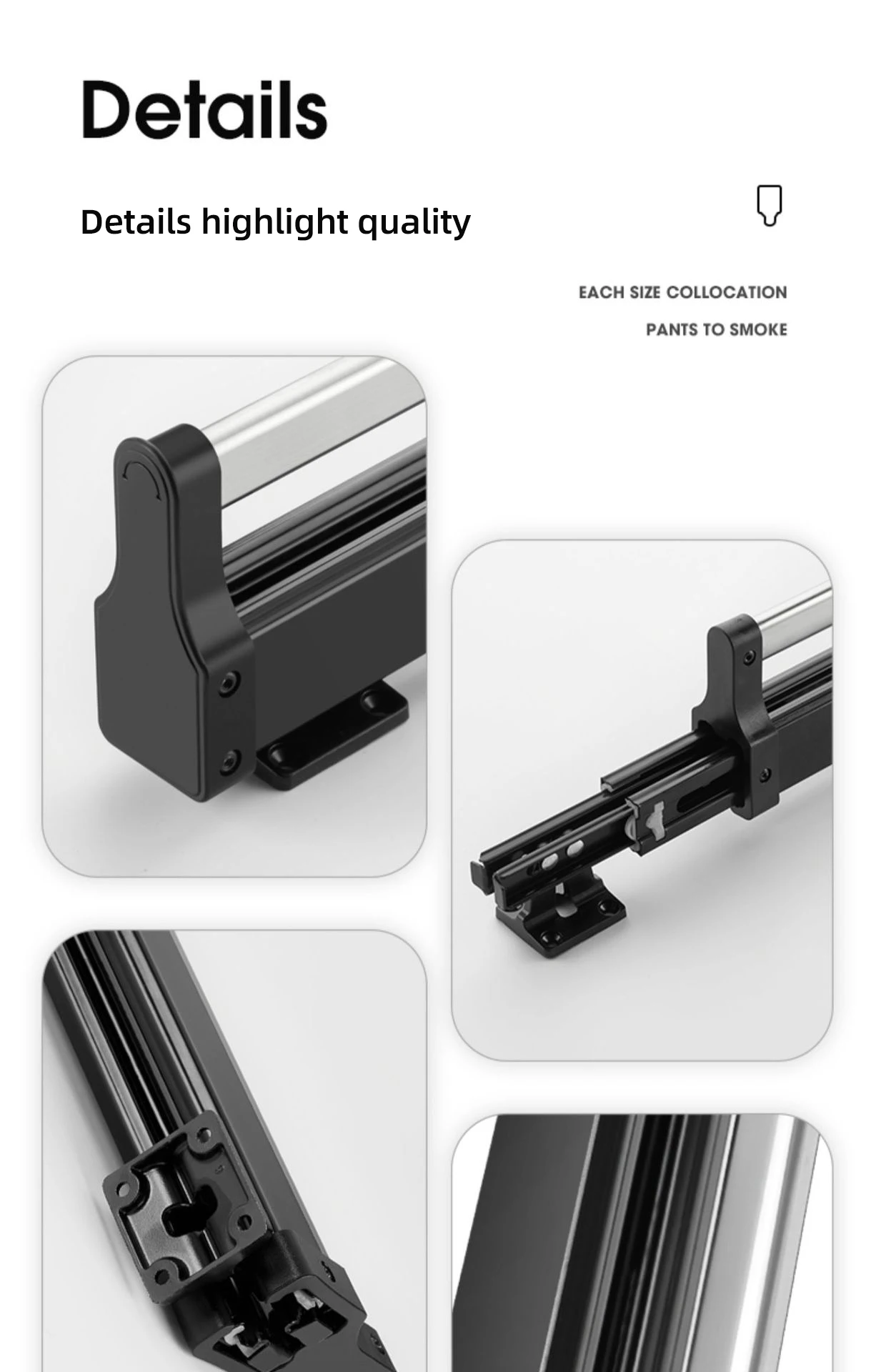 Details

Details highlight quality

EACH SIZE COLLOCATION

PANTS TO SMOKE