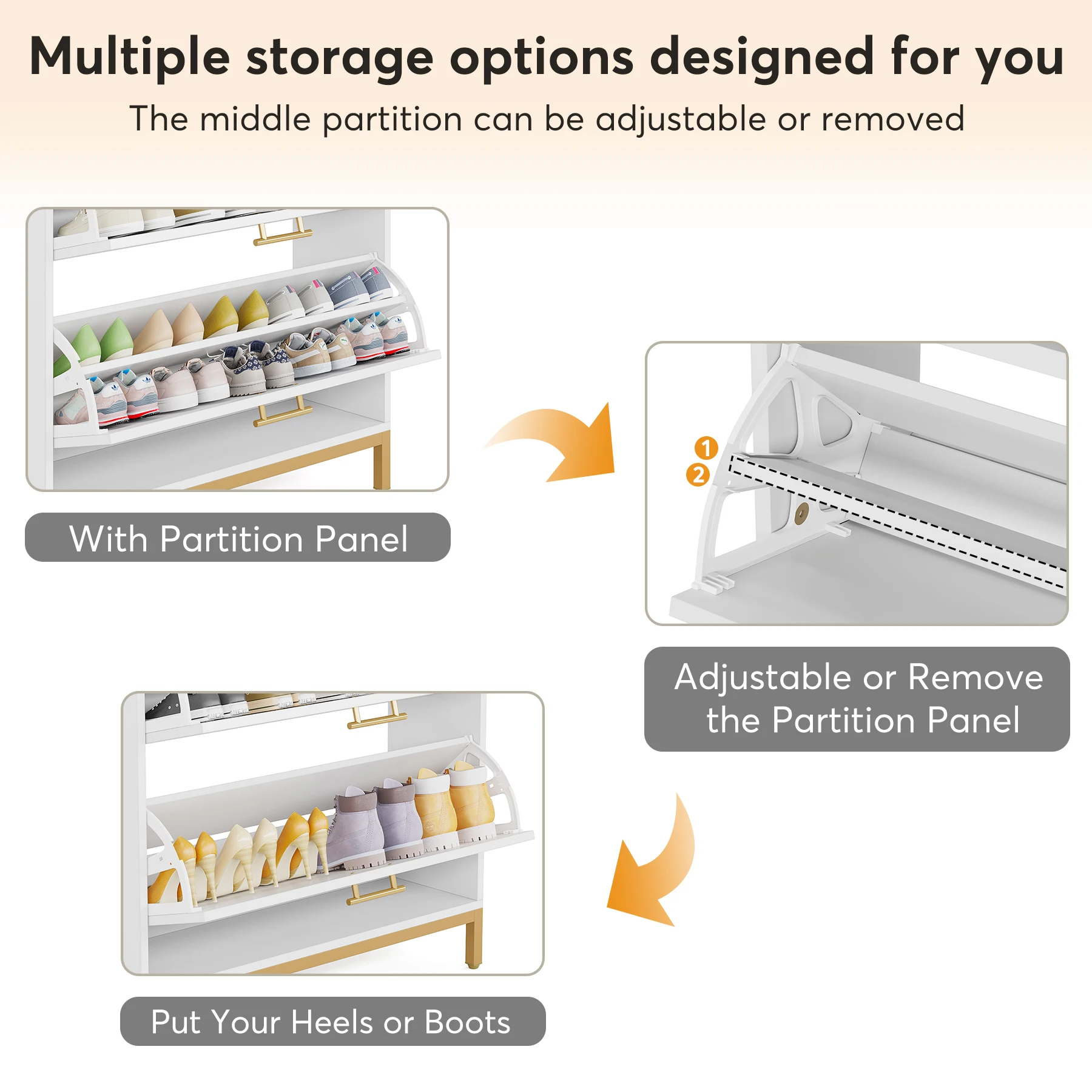 Multiple storage options designed for you

The middle partition can be adjustable or removed

With Partition Panel

1
2

Adjustable or Remove the Partition Panel

Put Your Heels or Boots