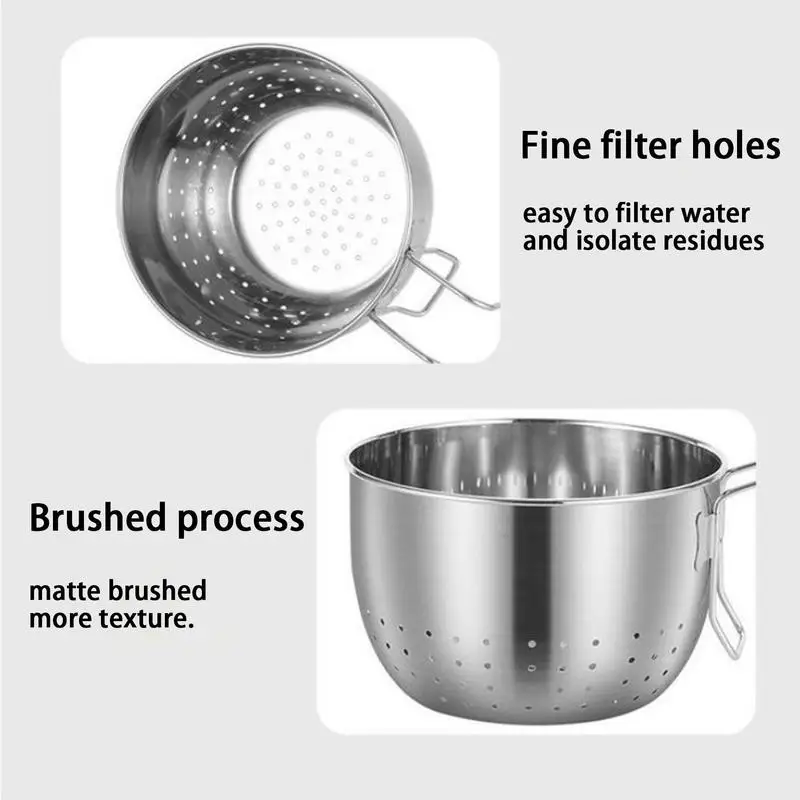 Fine filter holes

easy to filter water and isolate residues

Brushed process

matte brushed more texture.