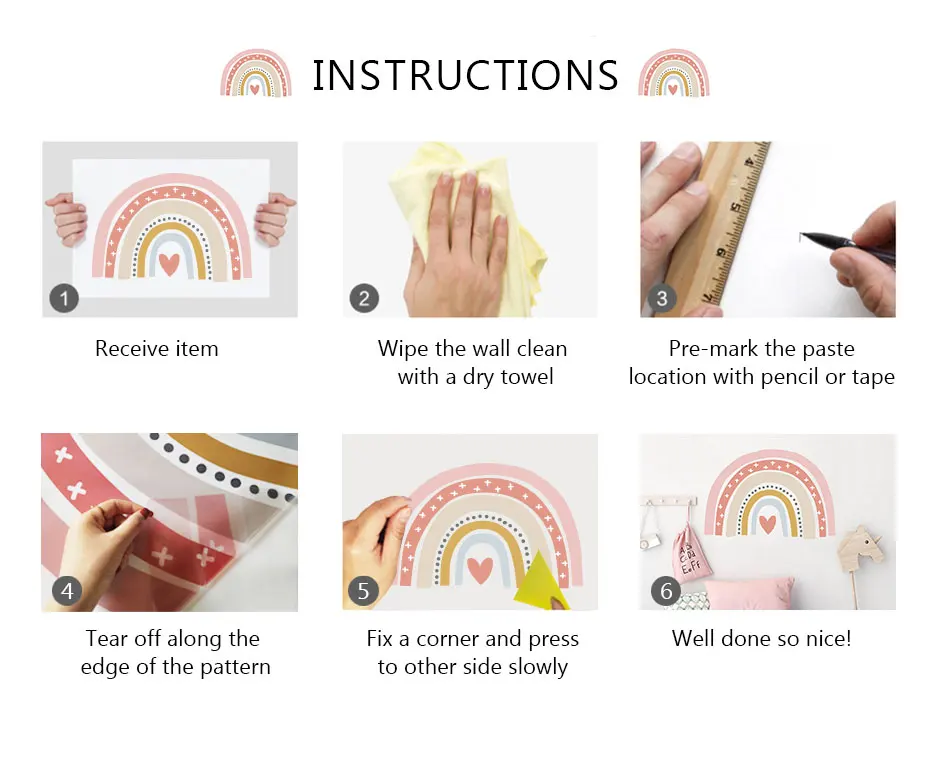 INSTRUCTIONS

1

Receive item

2

Wipe the wall clean with a dry towel

3

Pre-mark the paste location with pencil or tape

4

Tear off along the edge of the pattern

5

Fix a corner and press to other side slowly

6

Well done so nice!