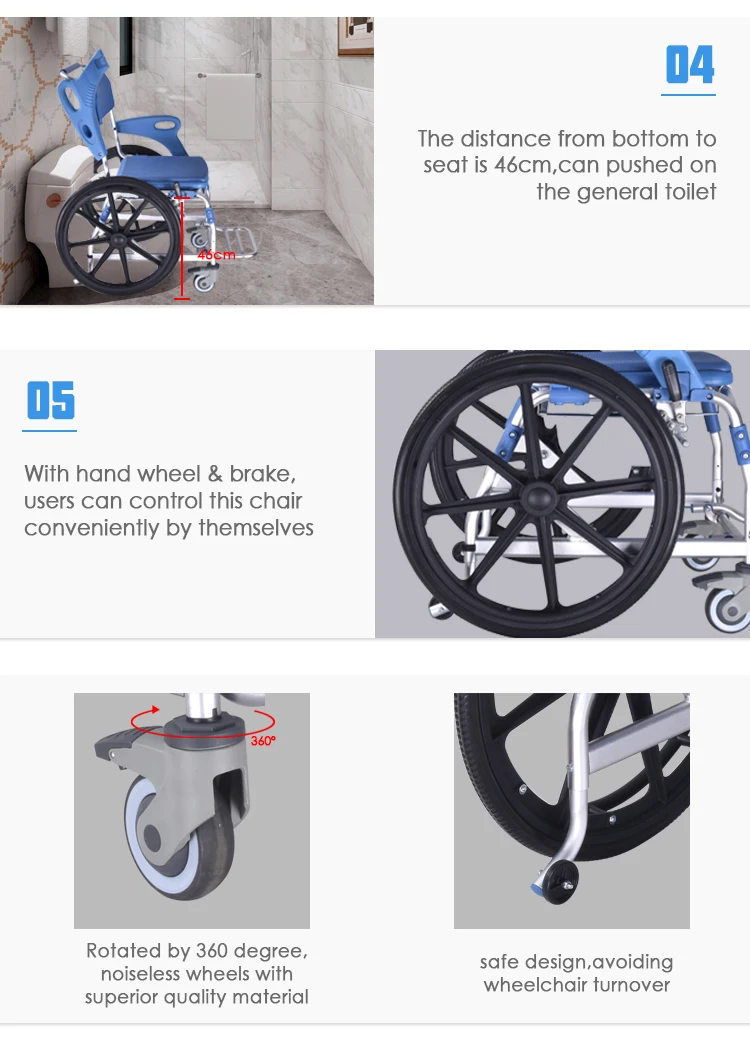 46cm

04

The distance from bottom to seat is 46cm,can pushed on the general toilet

05

With hand wheel & brake, users can control this chair conveniently by themselves

360°

Rotated by 360 degree, noiseless wheels with superior quality material

safe design,avoiding wheelchair turnover