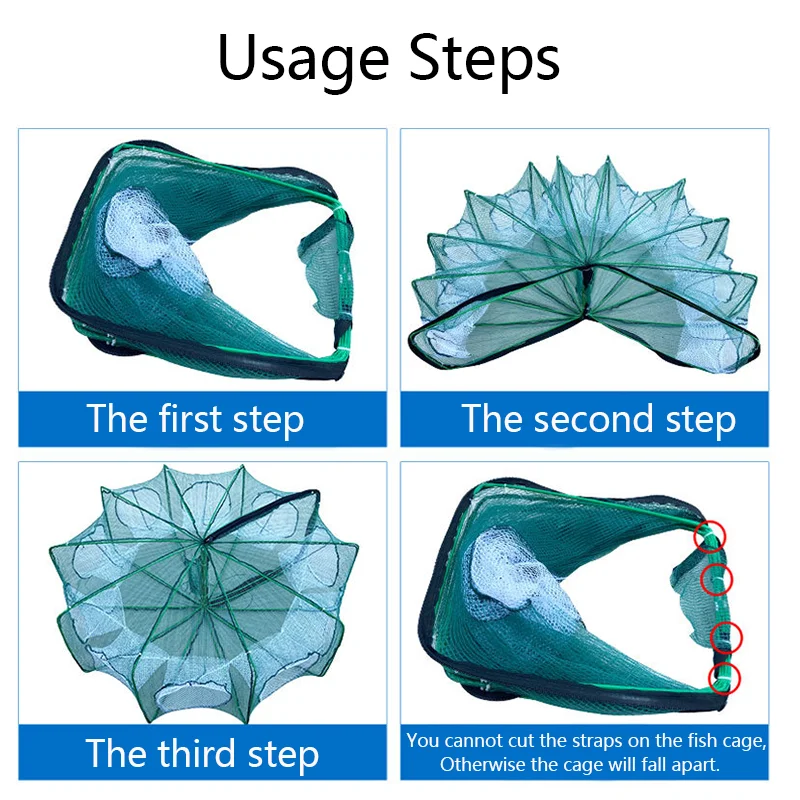 Usage Steps

The first step

The second step

The third step

You cannot cut the straps on the fish cage, Otherwise the cage will fall apart.