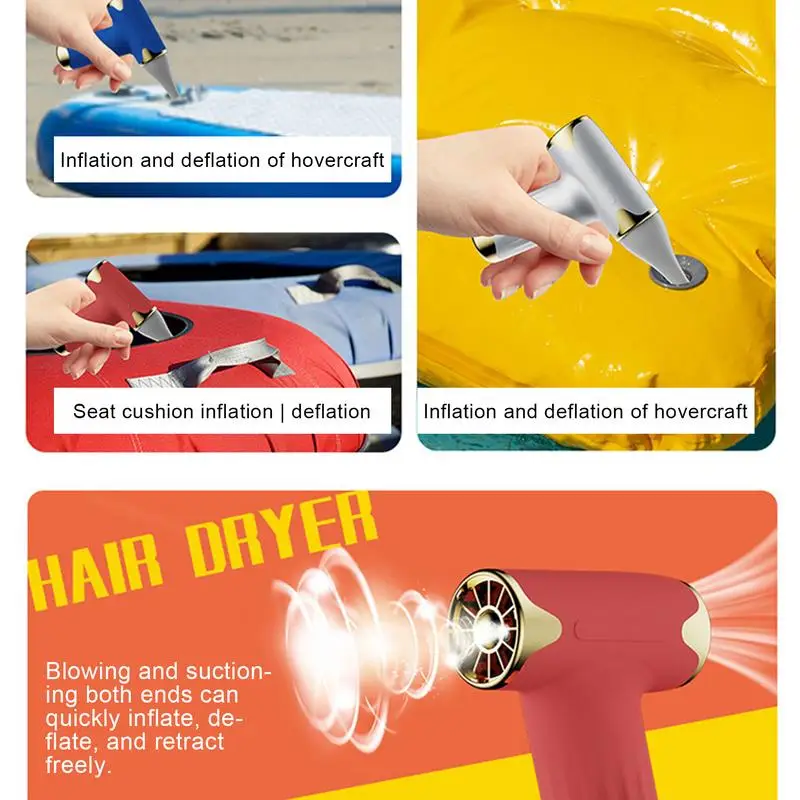 Inflation and deflation of hovercraft

Seat cushion inflation | deflation

Inflation and deflation of hovercraft

HAIR DRYER

Blowing and suctioning both ends can quickly inflate, deflate, and retract freely.