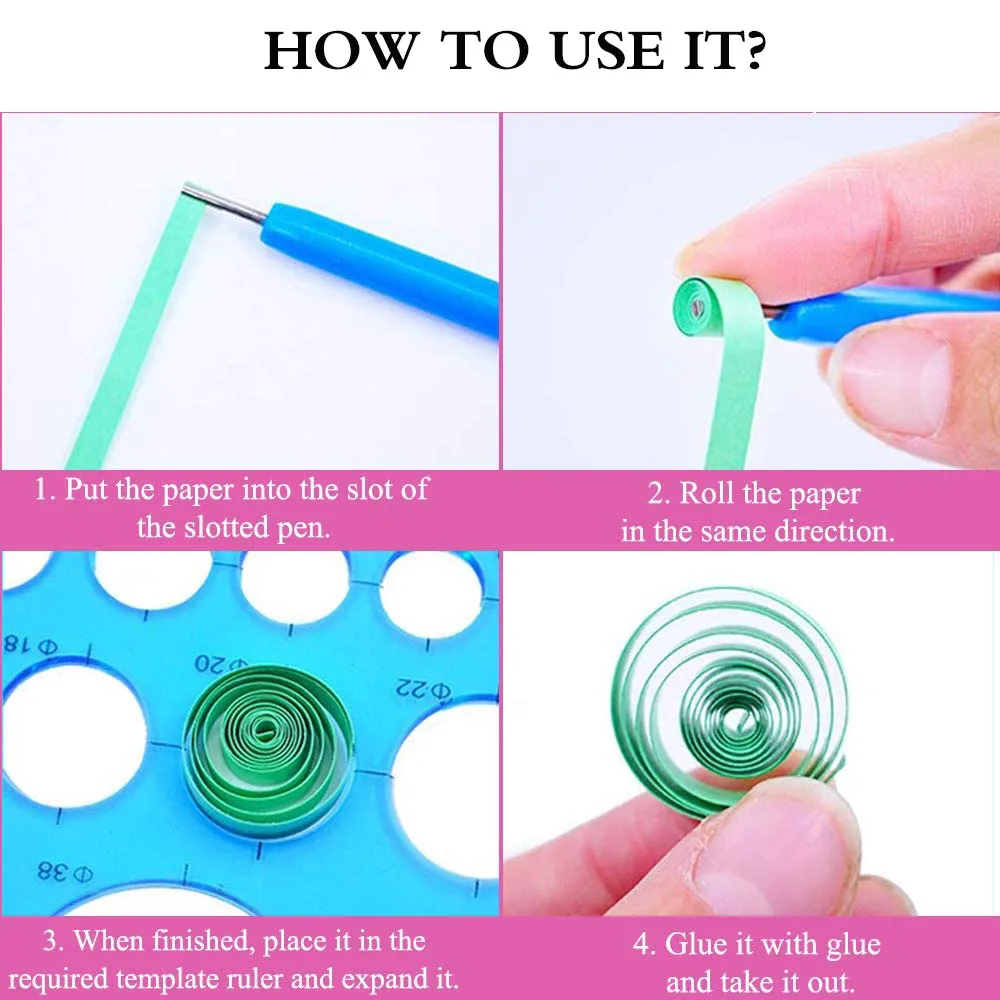 HOW TO USE IT?

1. Put the paper into the slot of the slotted pen.

2. Roll the paper in the same direction.

Φ18

Φ20

Φ22

Φ38

3. When finished, place it in the required template ruler and expand it.

4. Glue it with glue and take it out.