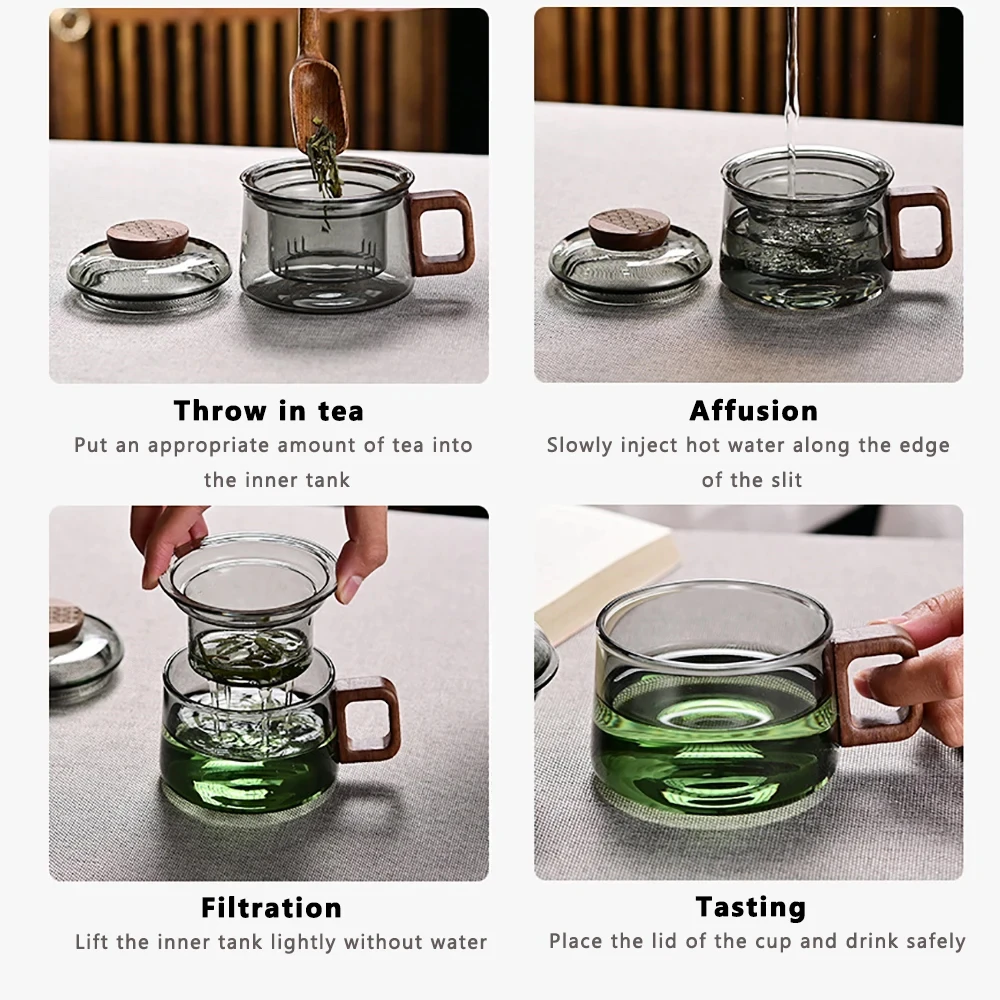 Throw in tea
Put an appropriate amount of tea into the inner tank

Affusion
Slowly inject hot water along the edge of the slit

Filtration
Lift the inner tank lightly without water

Tasting
Place the lid of the cup and drink safely