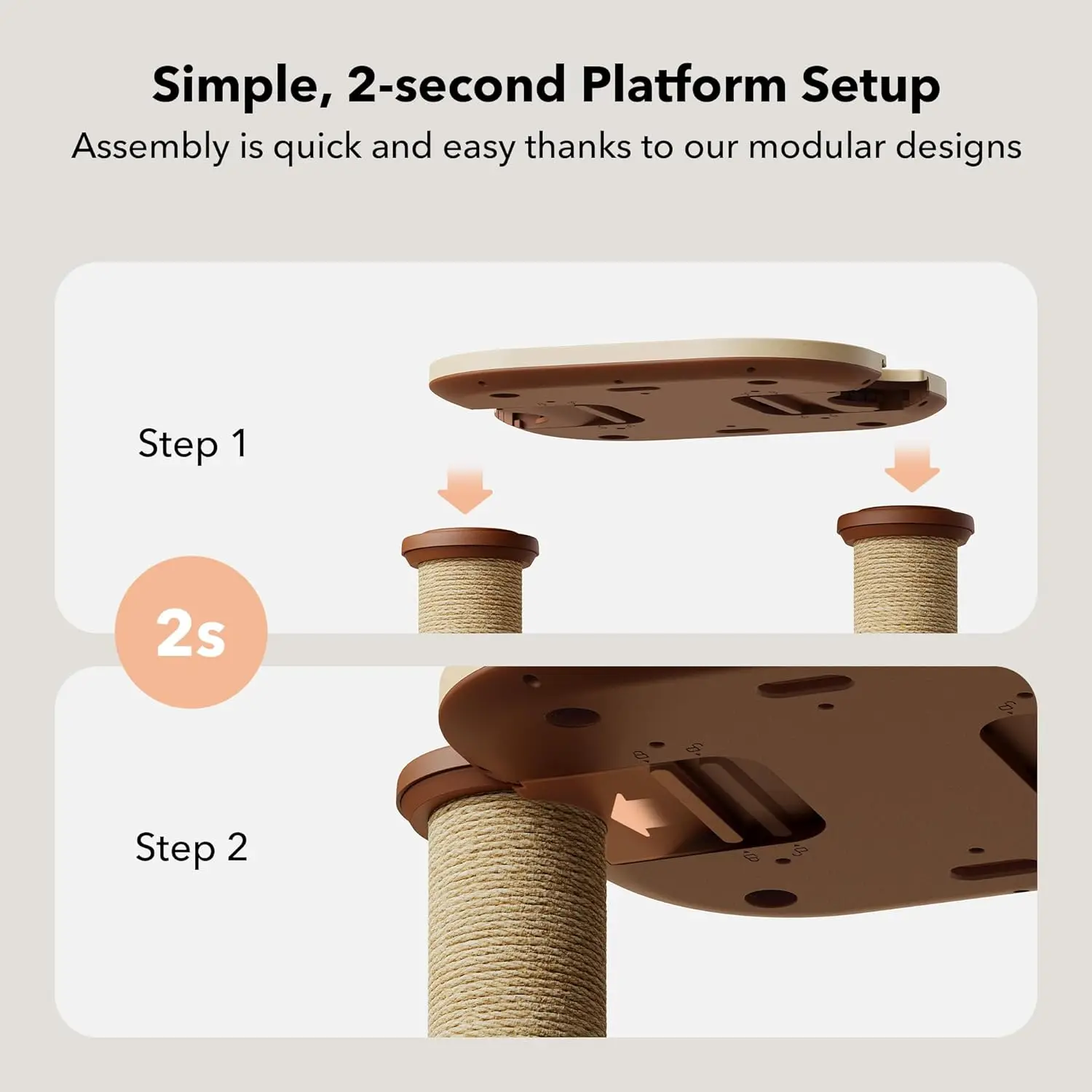 Simple, 2-second Platform Setup

Assembly is quick and easy thanks to our modular designs

Step 1

2s

Step 2