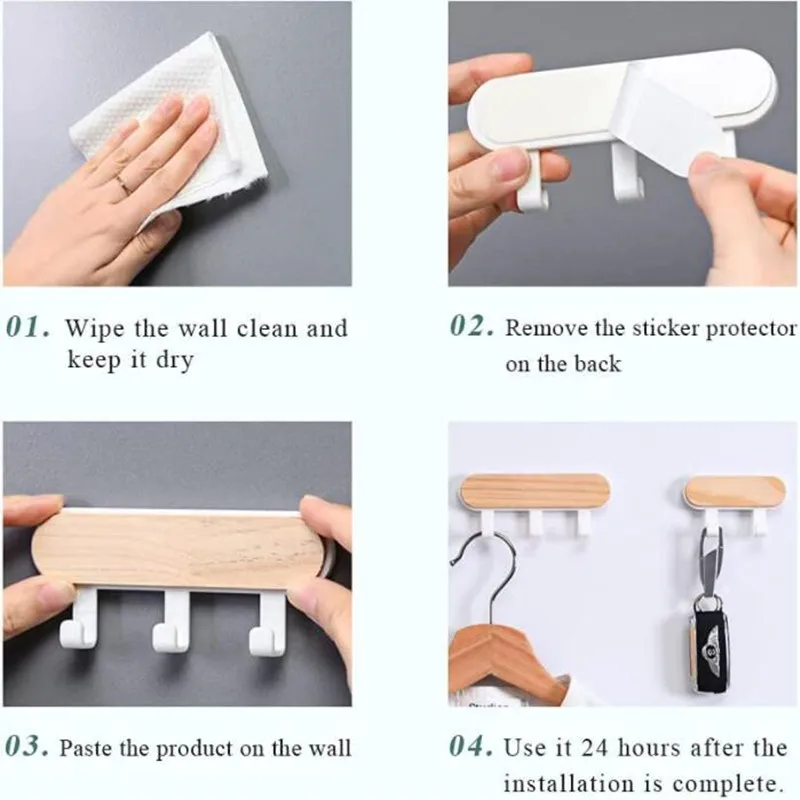 01. Wipe the wall clean and keep it dry

02. Remove the sticker protector on the back

03. Paste the product on the wall

04. Use it 24 hours after the installation is complete.