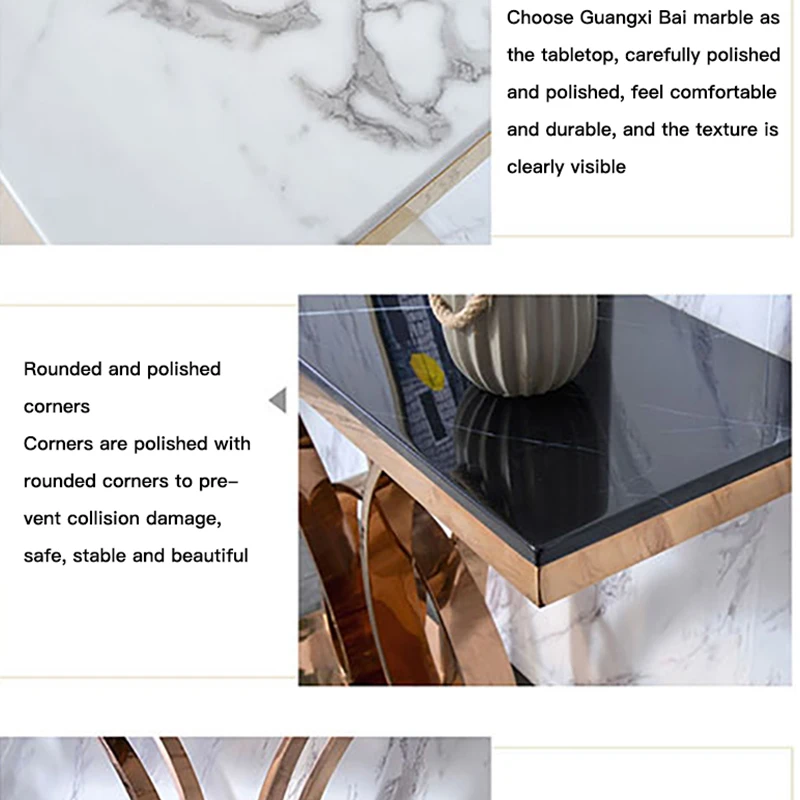 Choose Guangxi Bai marble as the tabletop, carefully polished and polished, feel comfortable and durable, and the texture is clearly visible

Rounded and polished corners
Corners are polished with rounded corners to prevent collision damage, safe, stable and beautiful