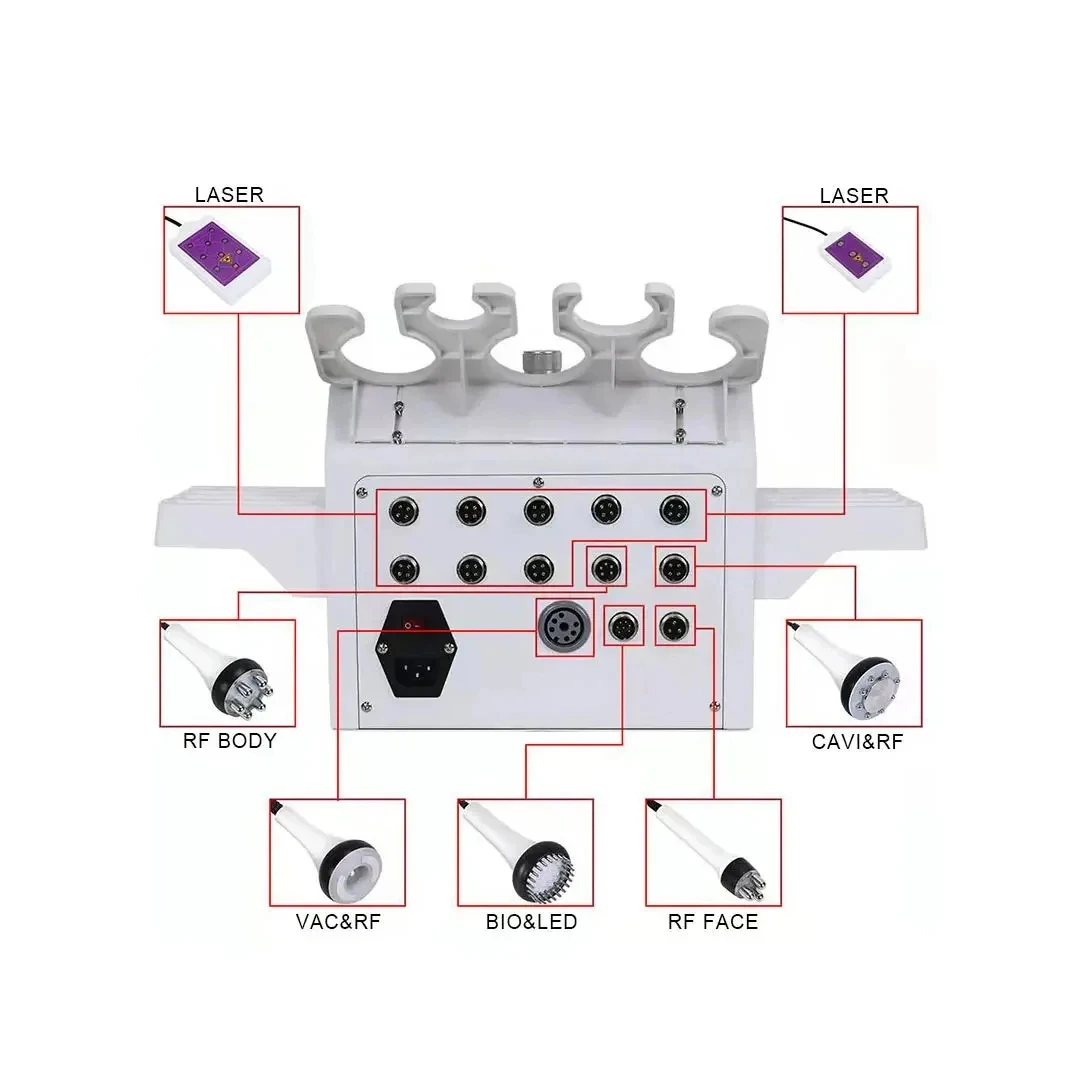 LASER

LASER

RF BODY

CAVI&RF

VAC&RF

BIO&LED

RF FACE