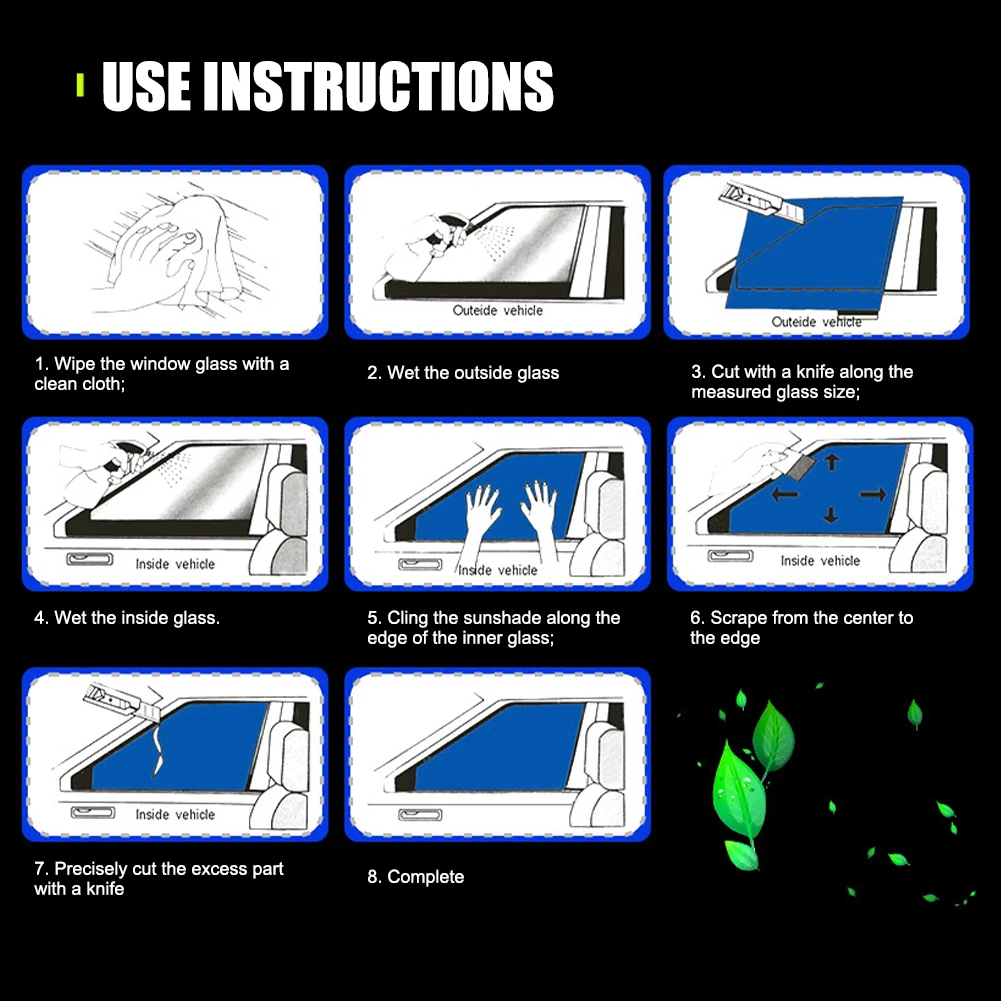 USE INSTRUCTIONS

1. Wipe the window glass with a clean cloth;

Outeide vehicle

2. Wet the outside glass

Outeide vehicle

3. Cut with a knife along the measured glass size;

Inside vehicle

4. Wet the inside glass.

Inside vehicle

5. Cling the sunshade along the edge of the inner glass;

Inside vehicle

6. Scrape from the center to the edge

Inside vehicle

7. Precisely cut the excess part with a knife

8. Complete