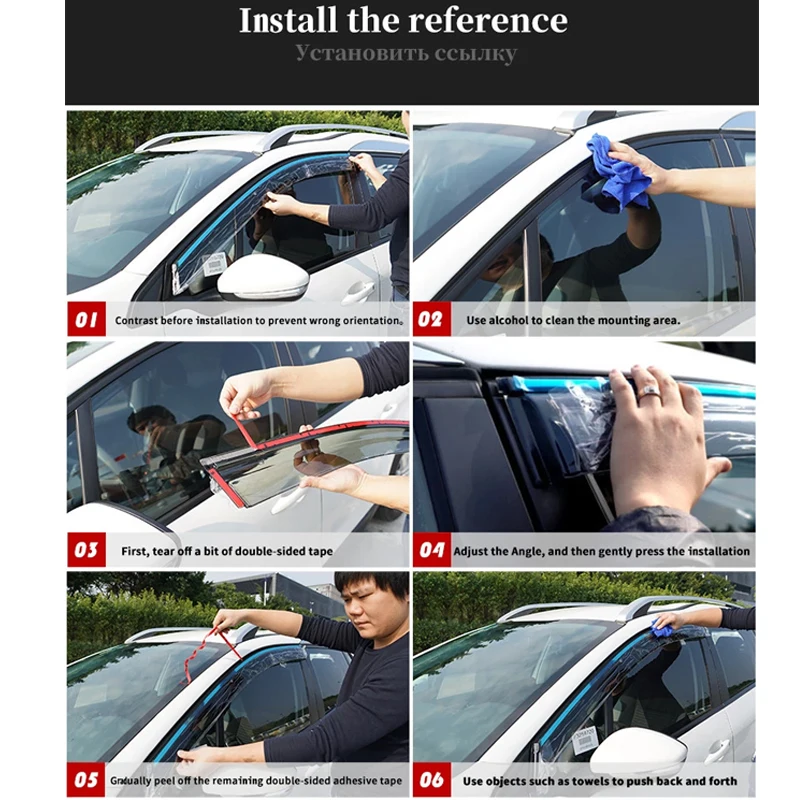 Install the reference

Установить ссылку

01 Contrast before installation to prevent wrong orientation。

02 Use alcohol to clean the mounting area.

03 First, tear off a bit of double-sided tape

04 Adjust the Angle, and then gently press the installation

05 Gradually peel off the remaining double-sided adhesive tape

06 Use objects such as towels to push back and forth