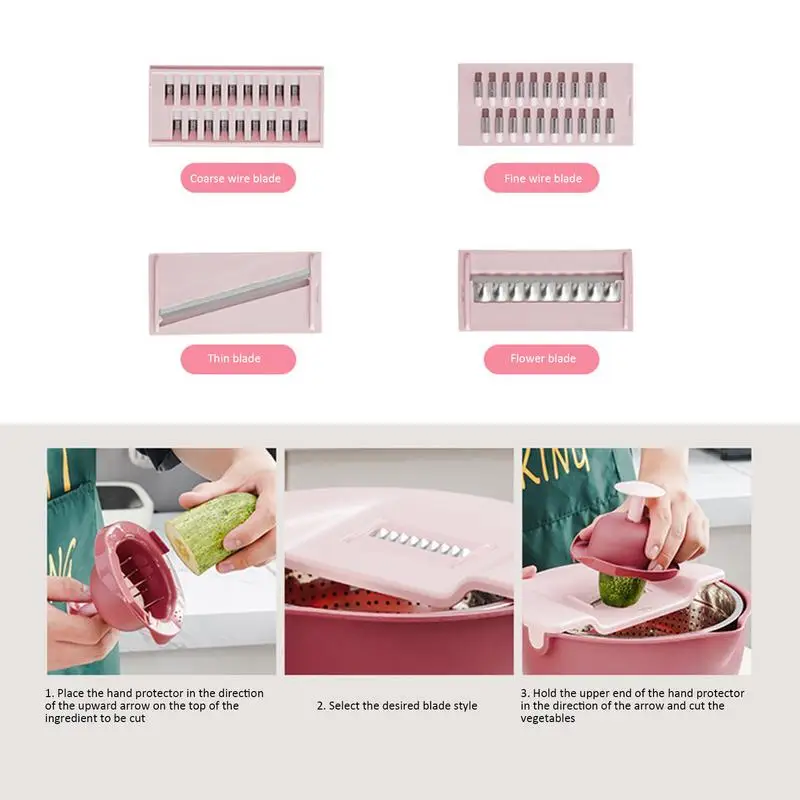 Coarse wire blade

Fine wire blade

Thin blade

Flower blade

KING

1. Place the hand protector in the direction of the upward arrow on the top of the ingredient to be cut

2. Select the desired blade style

3. Hold the upper end of the hand protector in the direction of the arrow and cut the vegetables