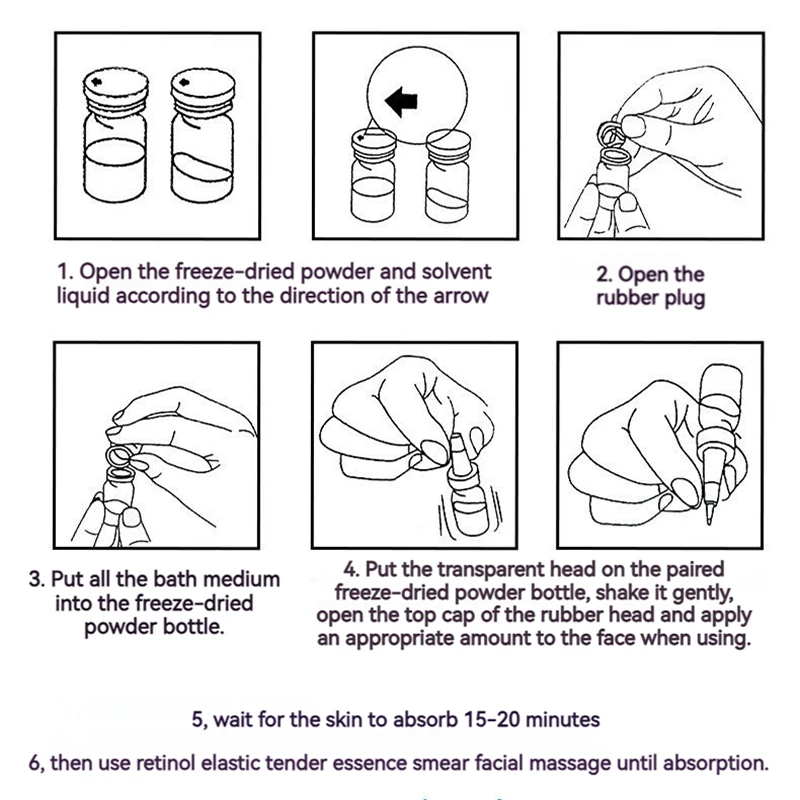 1. Open the freeze-dried powder and solvent liquid according to the direction of the arrow

2. Open the rubber plug

3. Put all the bath medium into the freeze-dried powder bottle.

4. Put the transparent head on the paired freeze-dried powder bottle, shake it gently, open the top cap of the rubber head and apply an appropriate amount to the face when using.

5, wait for the skin to absorb 15-20 minutes

6, then use retinol elastic tender essence smear facial massage until absorption.