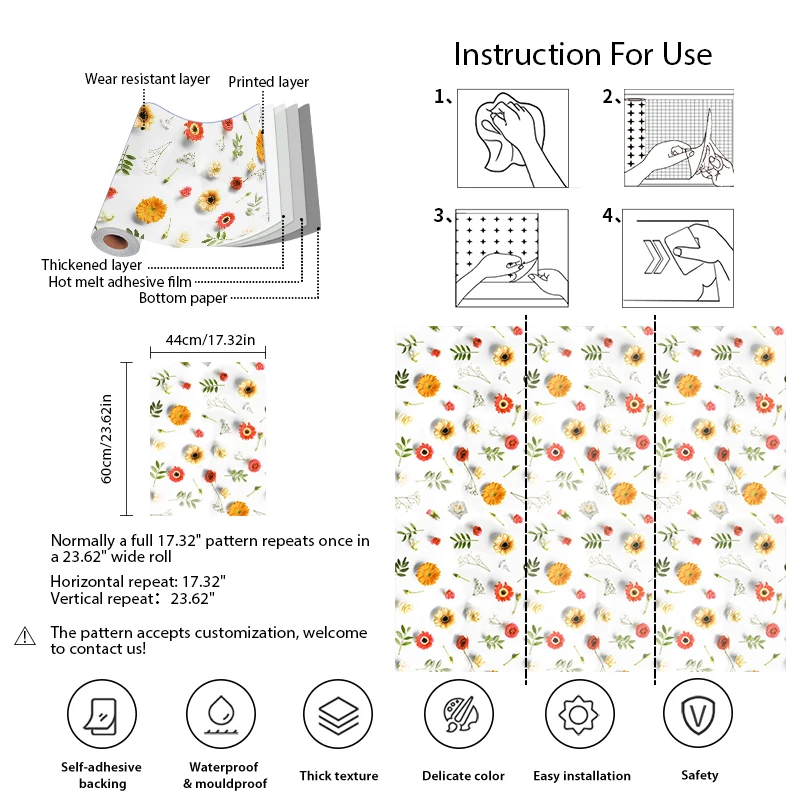 Wear resistant layer
Printed layer

Thickened layer
Hot melt adhesive film
Bottom paper

Instruction For Use

1、
2、
3、
4、

44cm/17.32in
60cm/23.62in

Normally a full 17.32" pattern repeats once in a 23.62" wide roll

Horizontal repeat: 17.32"
Vertical repeat：23.62"

The pattern accepts customization, welcome to contact us!

Self-adhesive backing
Waterproof & mouldproof
Thick texture
Delicate color
Easy installation
Safety