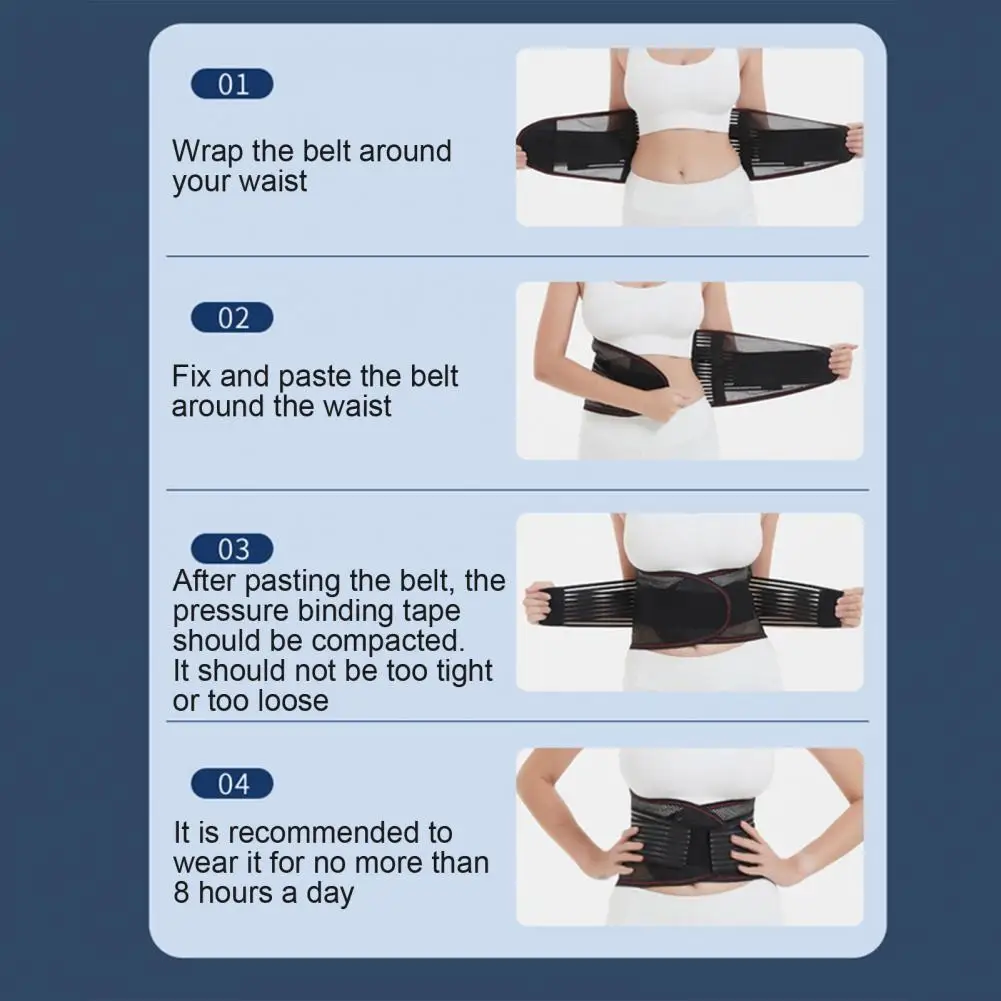 01

Wrap the belt around your waist

02

Fix and paste the belt around the waist

03

After pasting the belt, the pressure binding tape should be compacted. It should not be too tight or too loose

04

It is recommended to wear it for no more than 8 hours a day