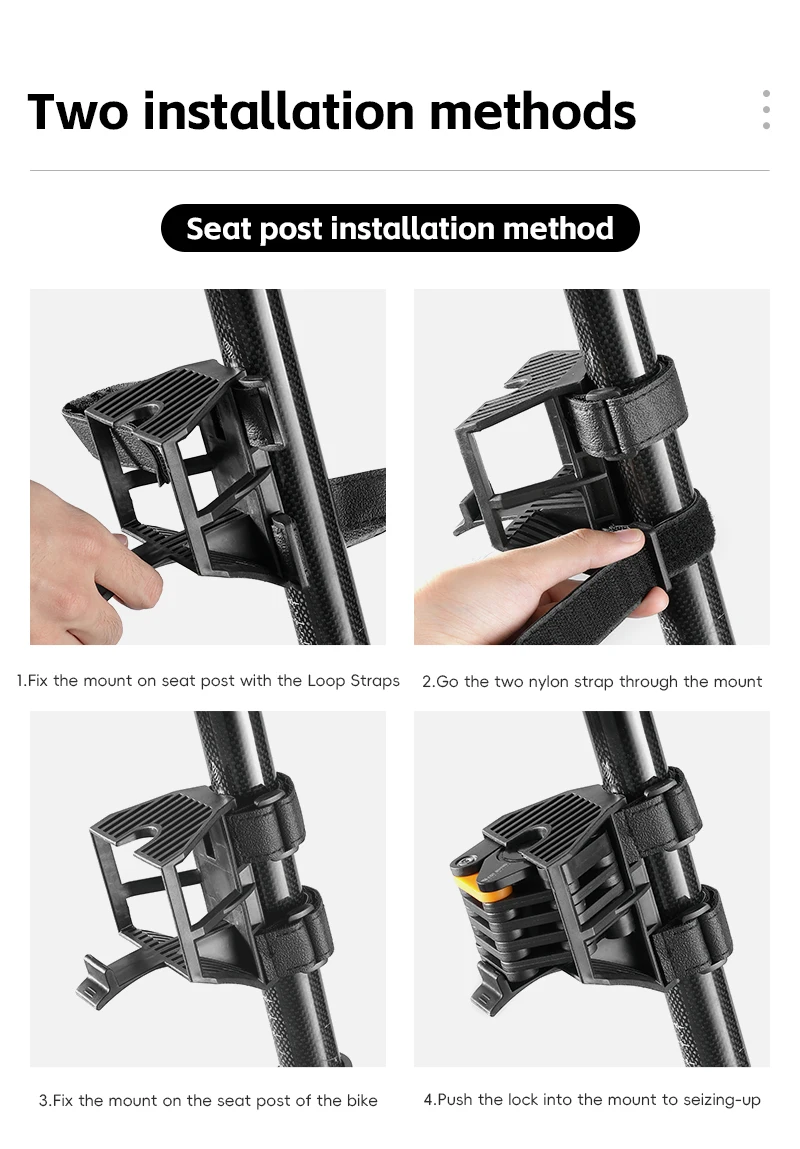 Two installation methods

Seat post installation method

1.Fix the mount on seat post with the Loop Straps

2.Go the two nylon strap through the mount

3.Fix the mount on the seat post of the bike

4.Push the lock into the mount to seizing-up