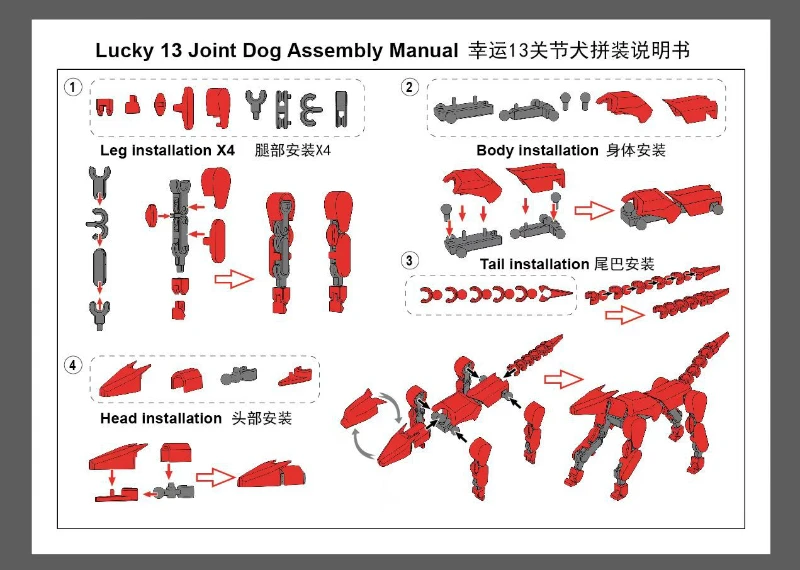 Lucky 13 Joint Dog Assembly Manual 幸运13关节犬拼装说明书

1

Leg installation X4 腿部安装X4

2

Body installation 身体安装

3

Tail installation 尾巴安装

4

Head installation 头部安装