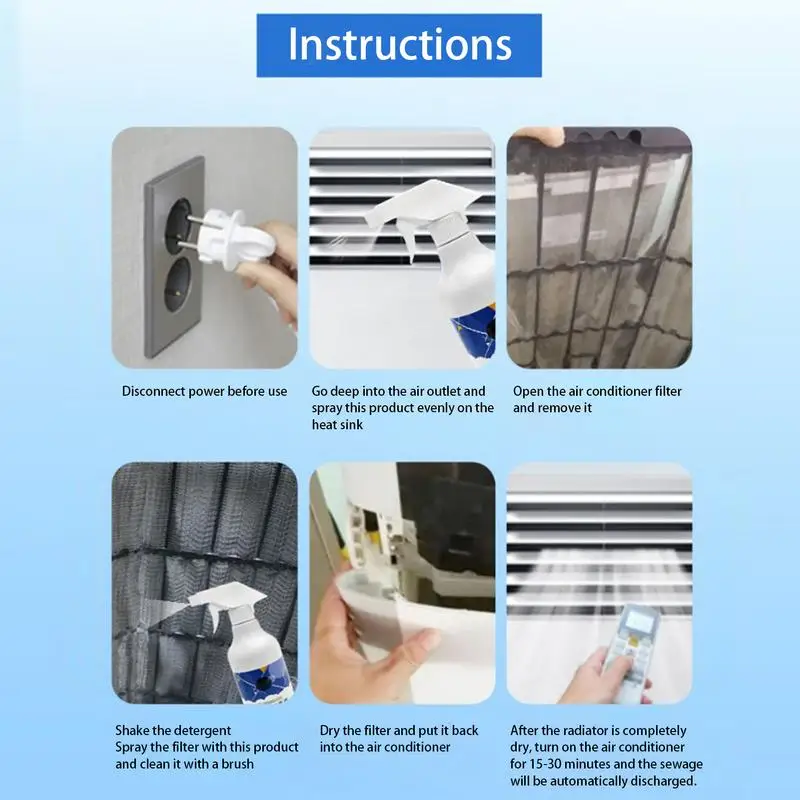 Instructions

Disconnect power before use

Go deep into the air outlet and spray this product evenly on the heat sink

Open the air conditioner filter and remove it

Shake the detergent
Spray the filter with this product and clean it with a brush

Dry the filter and put it back into the air conditioner

After the radiator is completely dry, turn on the air conditioner for 15-30 minutes and the sewage will be automatically discharged.