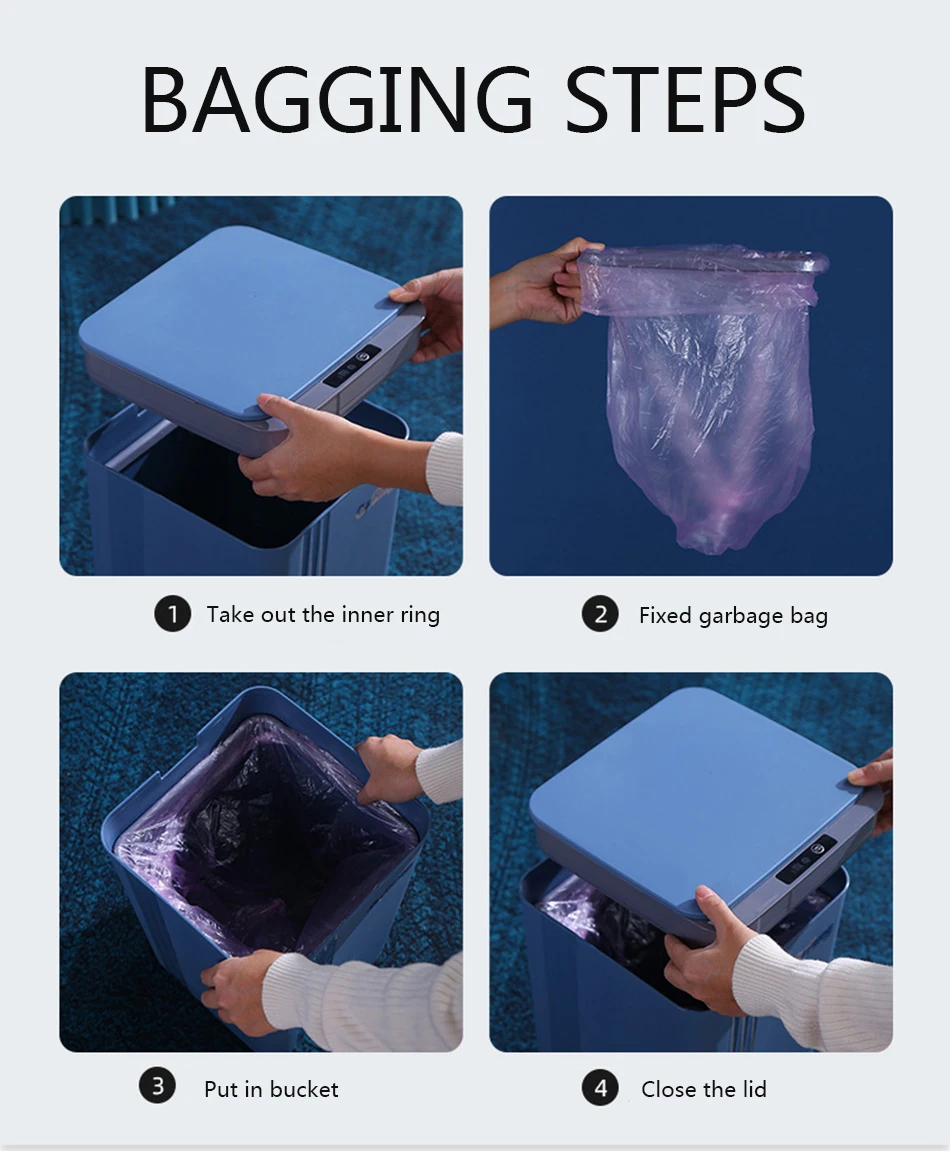 BAGGING STEPS

1 Take out the inner ring

2 Fixed garbage bag

3 Put in bucket

4 Close the lid