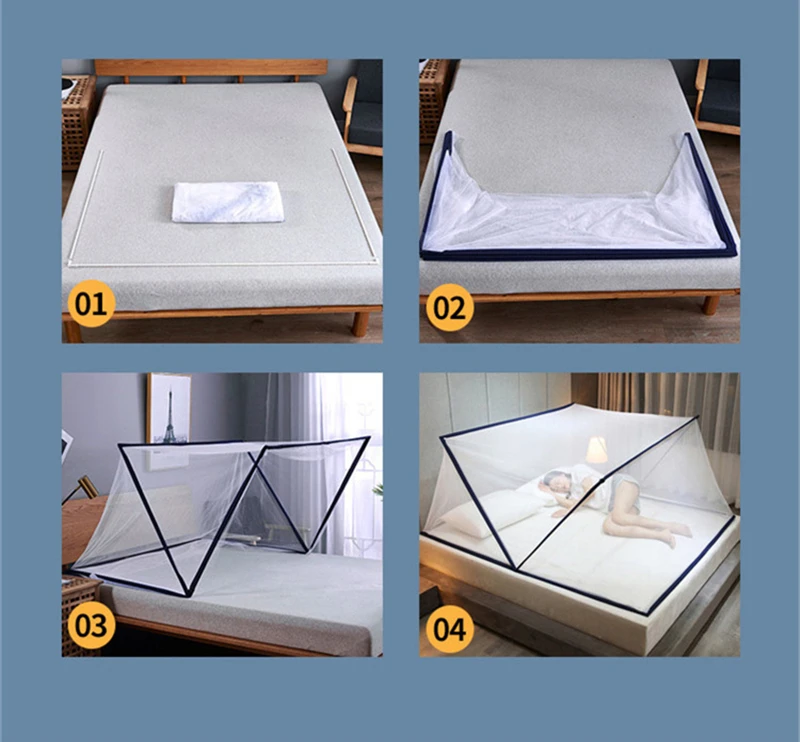 01

02

03

04