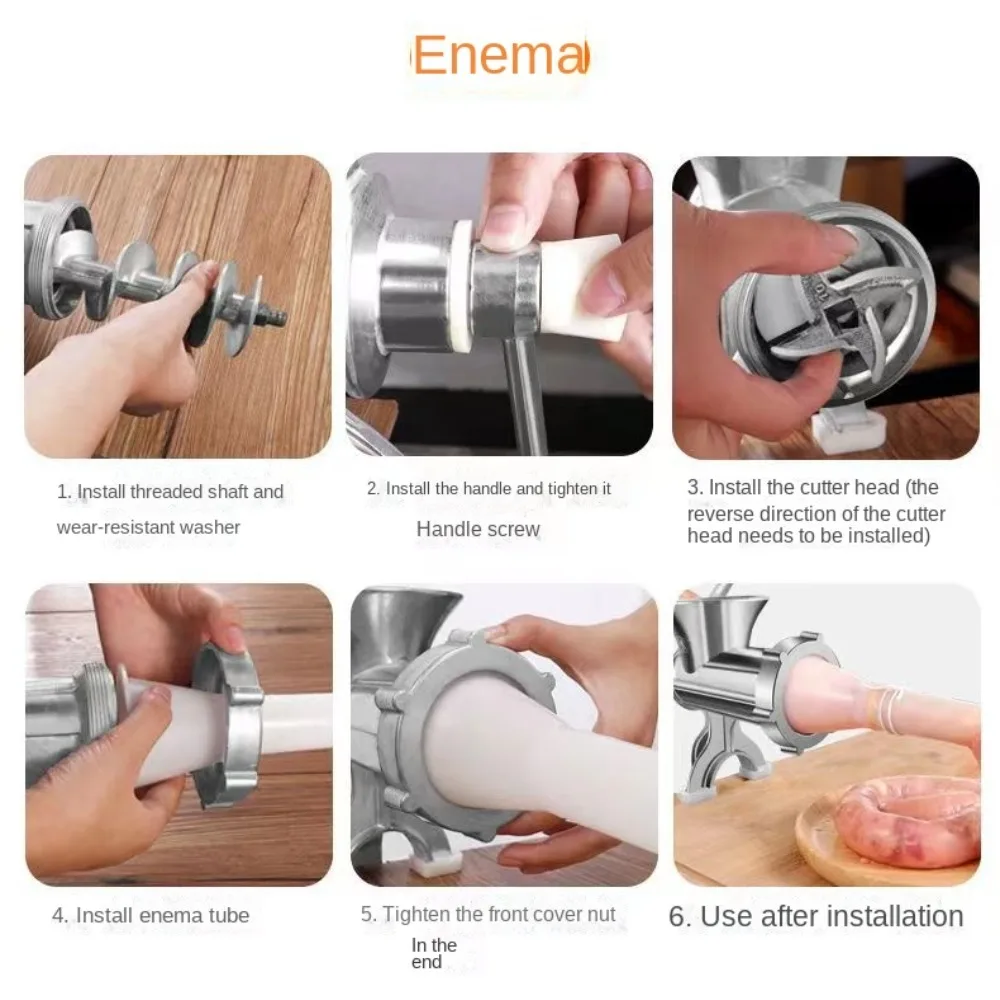 Enema

1. Install threaded shaft and wear-resistant washer

2. Install the handle and tighten it

Handle screw

3. Install the cutter head (the reverse direction of the cutter head needs to be installed)

4. Install enema tube

5. Tighten the front cover nut

In the end

6. Use after installation