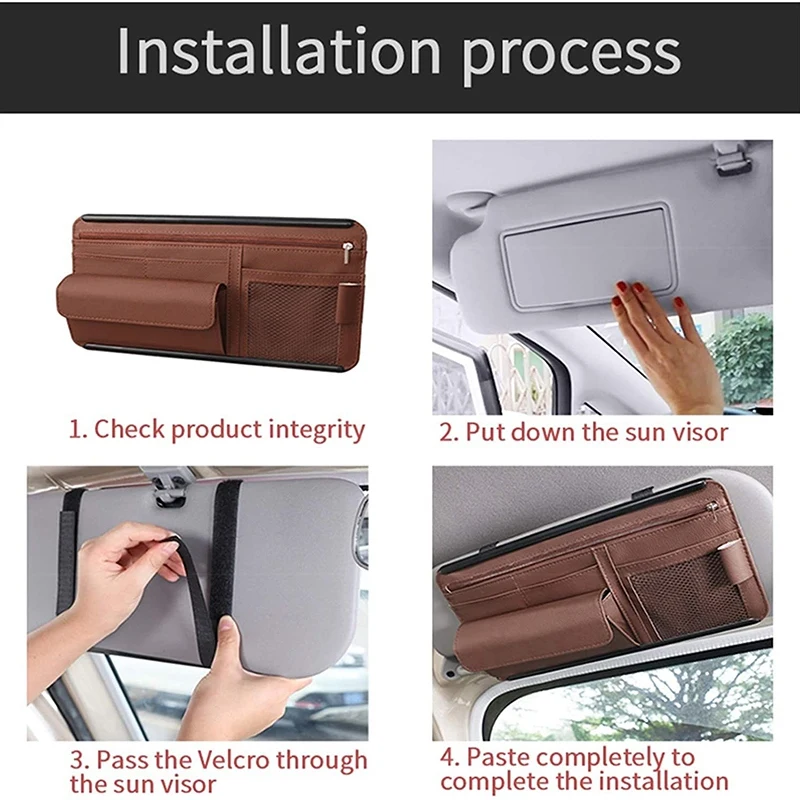 Installation process

1. Check product integrity

2. Put down the sun visor

3. Pass the Velcro through the sun visor

4. Paste completely to complete the installation