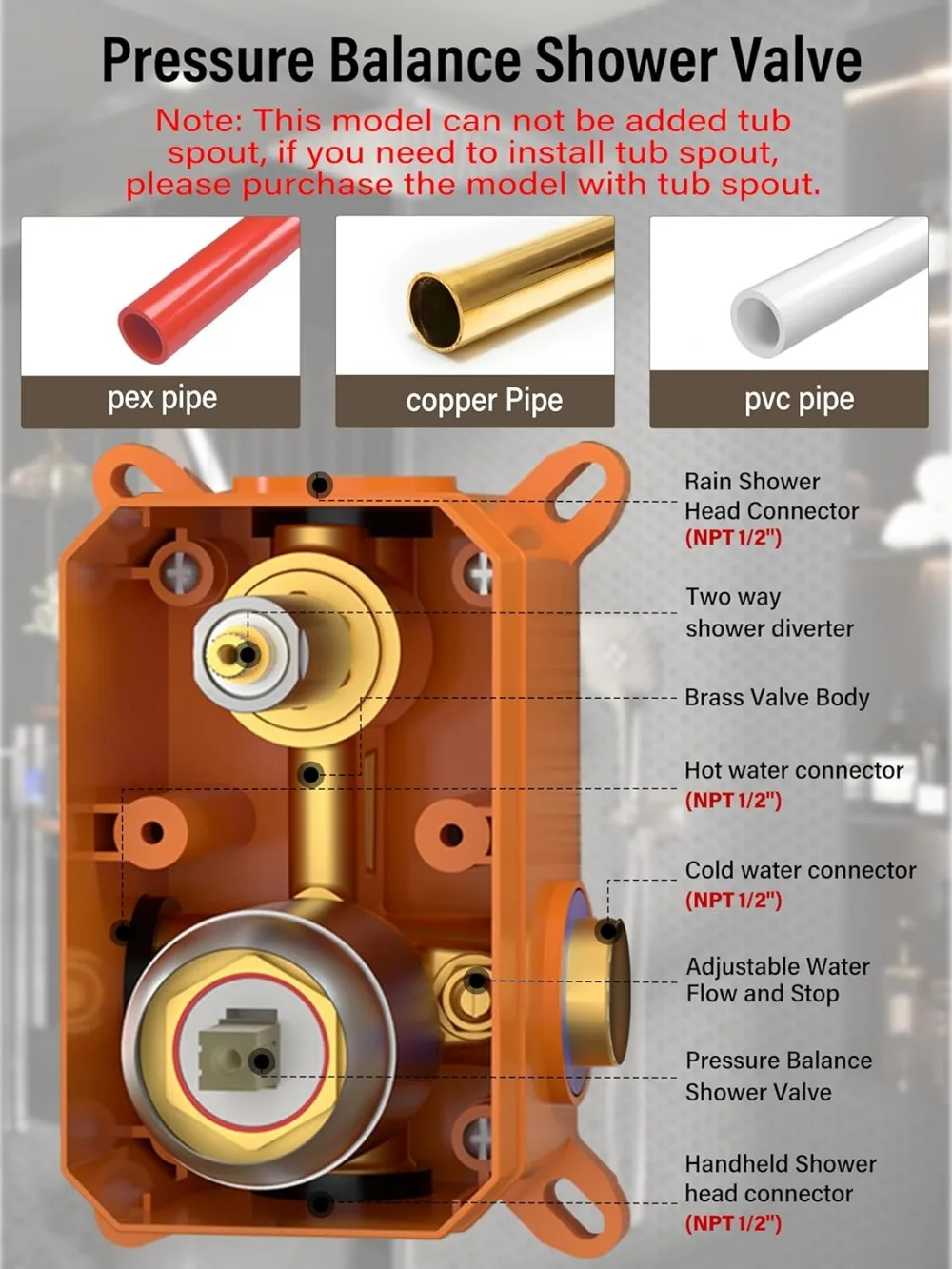 Pressure Balance Shower Valve

Note: This model can not be added tub spout, if you need to install tub spout, please purchase the model with tub spout.

pex pipe

copper Pipe

pvc pipe

Rain Shower Head Connector (NPT 1/2")

Two way shower diverter

Brass Valve Body

Hot water connector (NPT 1/2")

Cold water connector (NPT 1/2")

Adjustable Water Flow and Stop

Pressure Balance Shower Valve

Handheld Shower head connector (NPT 1/2")