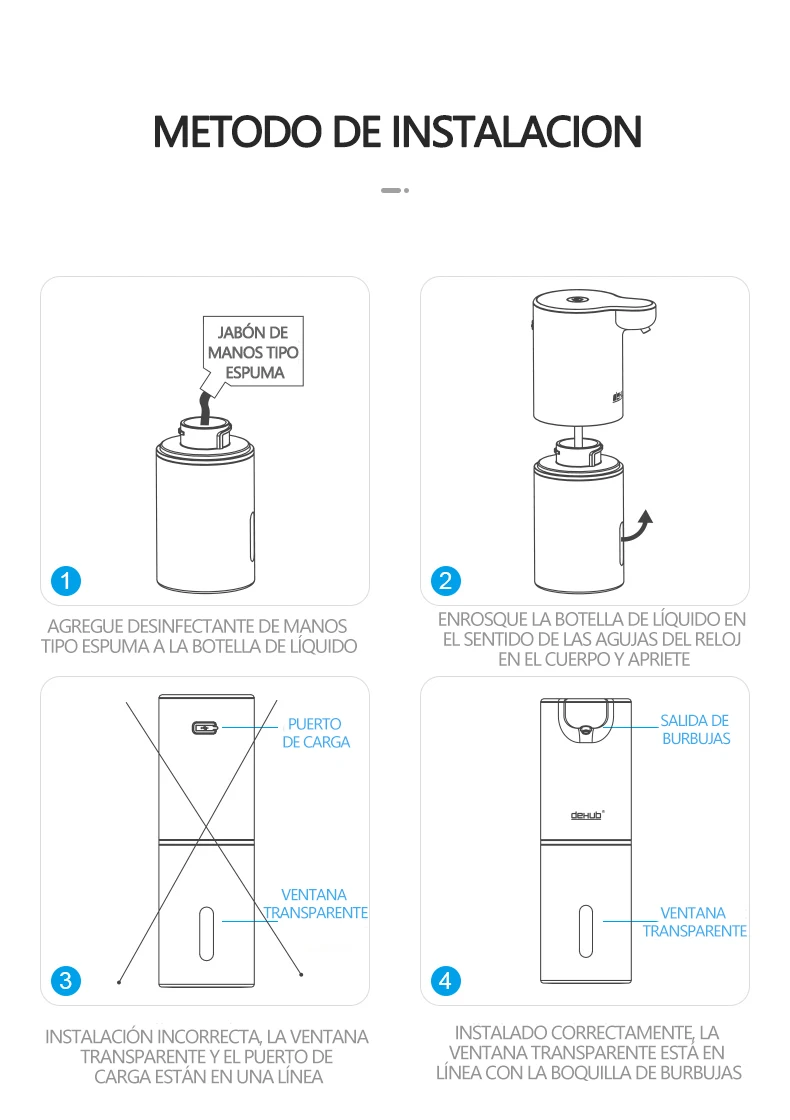 METODO DE INSTALACION

JABÓN DE MANOS TIPO ESPUMA

1

AGREGUE DESINFECTANTE DE MANOS TIPO ESPUMA A LA BOTELLA DE LÍQUIDO

deHub

2

ENROSQUE LA BOTELLA DE LÍQUIDO EN EL SENTIDO DE LAS AGUJAS DEL RELOJ EN EL CUERPO Y APRIETE

PUERTO DE CARGA

VENTANA TRANSPARENTE

3

INSTALACIÓN INCORRECTA, LA VENTANA TRANSPARENTE Y EL PUERTO DE CARGA ESTÁN EN UNA LÍNEA

SALIDA DE BURBUJAS

deHub

VENTANA TRANSPARENTE

4

INSTALADO CORRECTAMENTE, LA VENTANA TRANSPARENTE ESTÁ EN LÍNEA CON LA BOQUILLA DE BURBUJAS