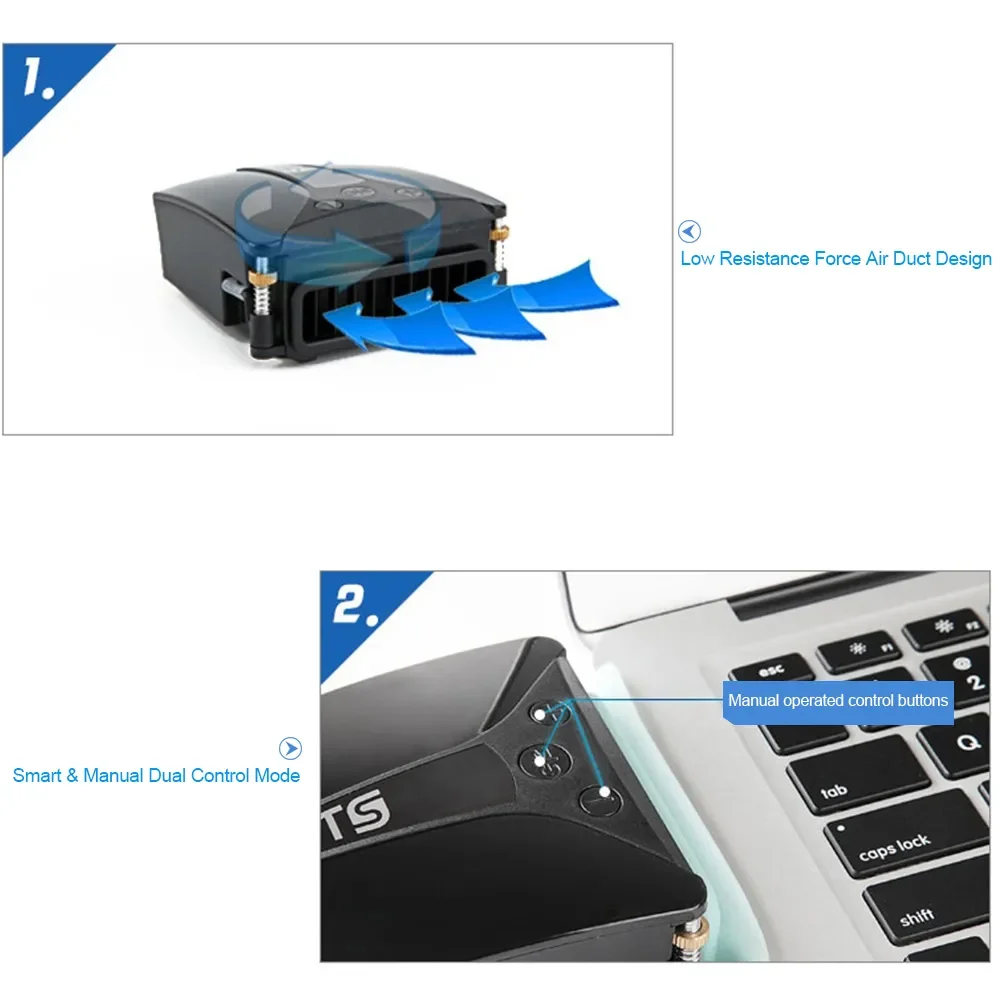 1.

Low Resistance Force Air Duct Design

2.

Smart & Manual Dual Control Mode

Manual operated control buttons

TS

esc
F1
F2
2
Q
tab
caps lock
shift