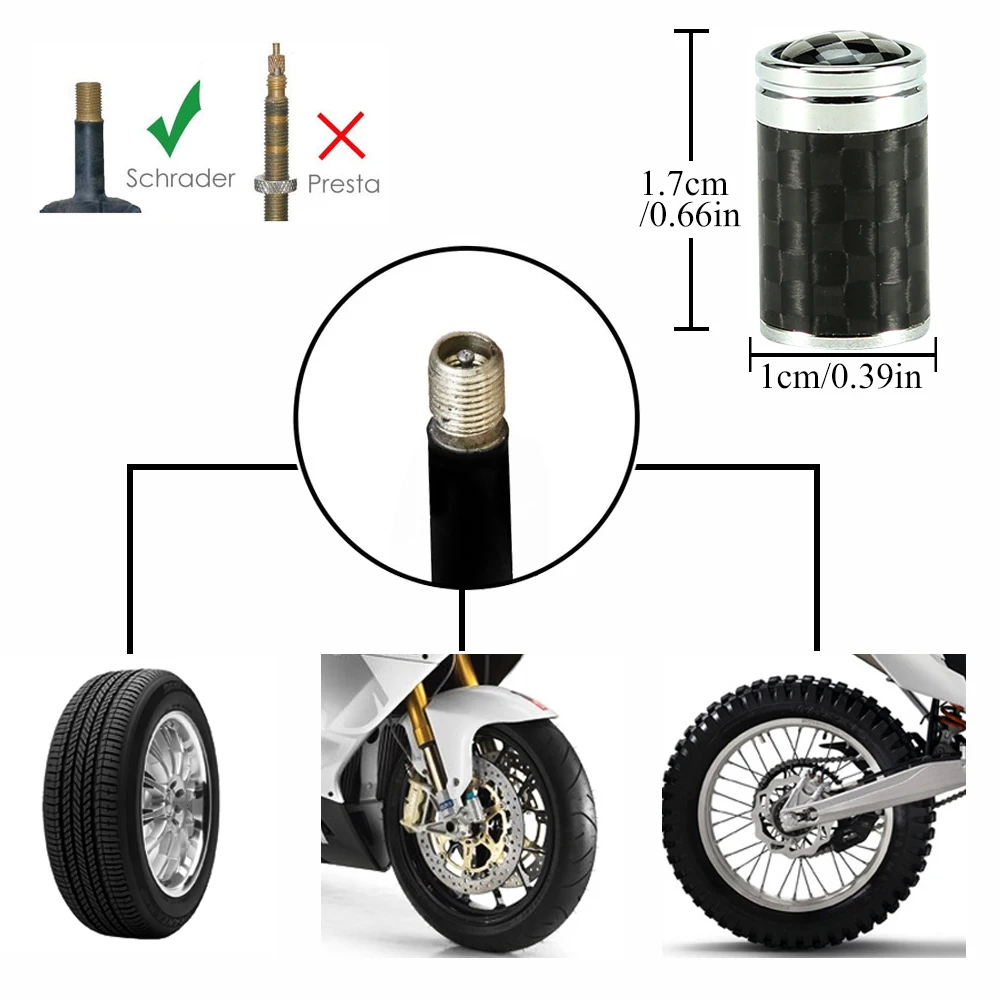 Schrader
Presta

1.7cm
/0.66in

1cm/0.39in