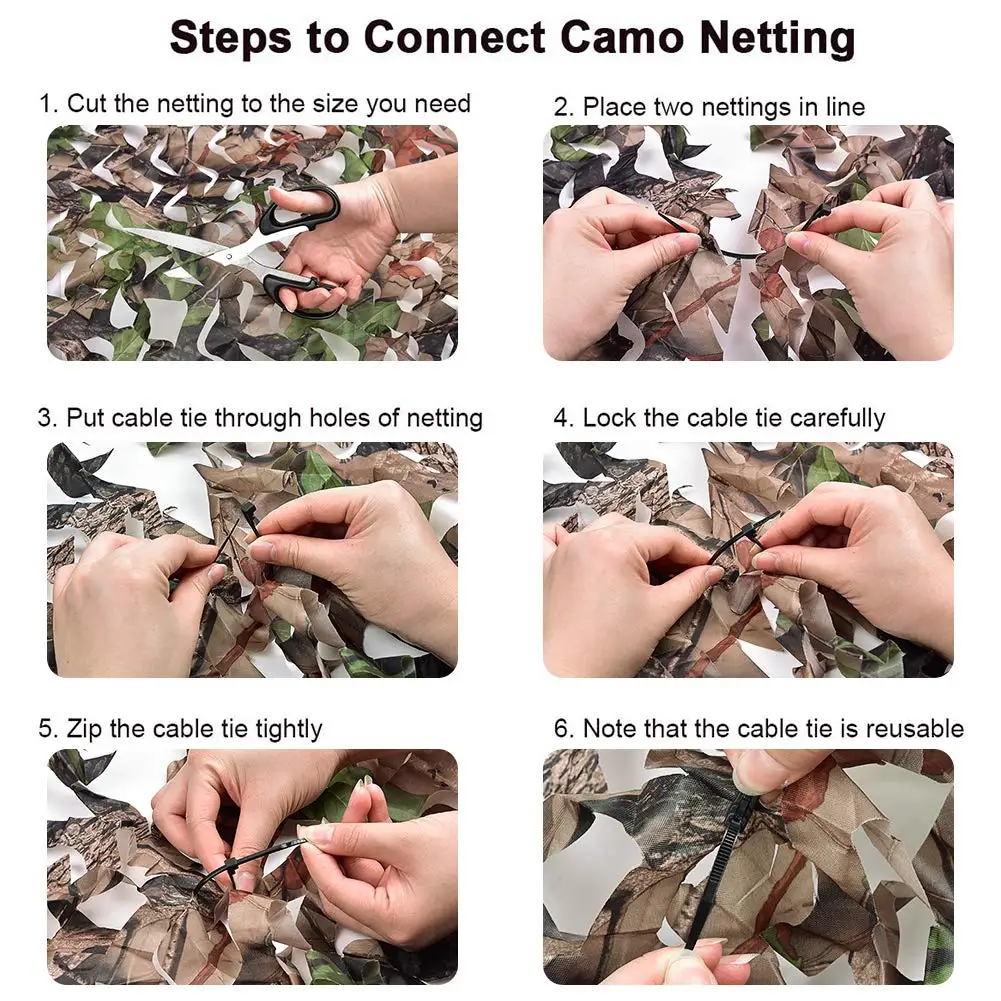 Steps to Connect Camo Netting

1. Cut the netting to the size you need

2. Place two nettings in line

3. Put cable tie through holes of netting

4. Lock the cable tie carefully

5. Zip the cable tie tightly

6. Note that the cable tie is reusable