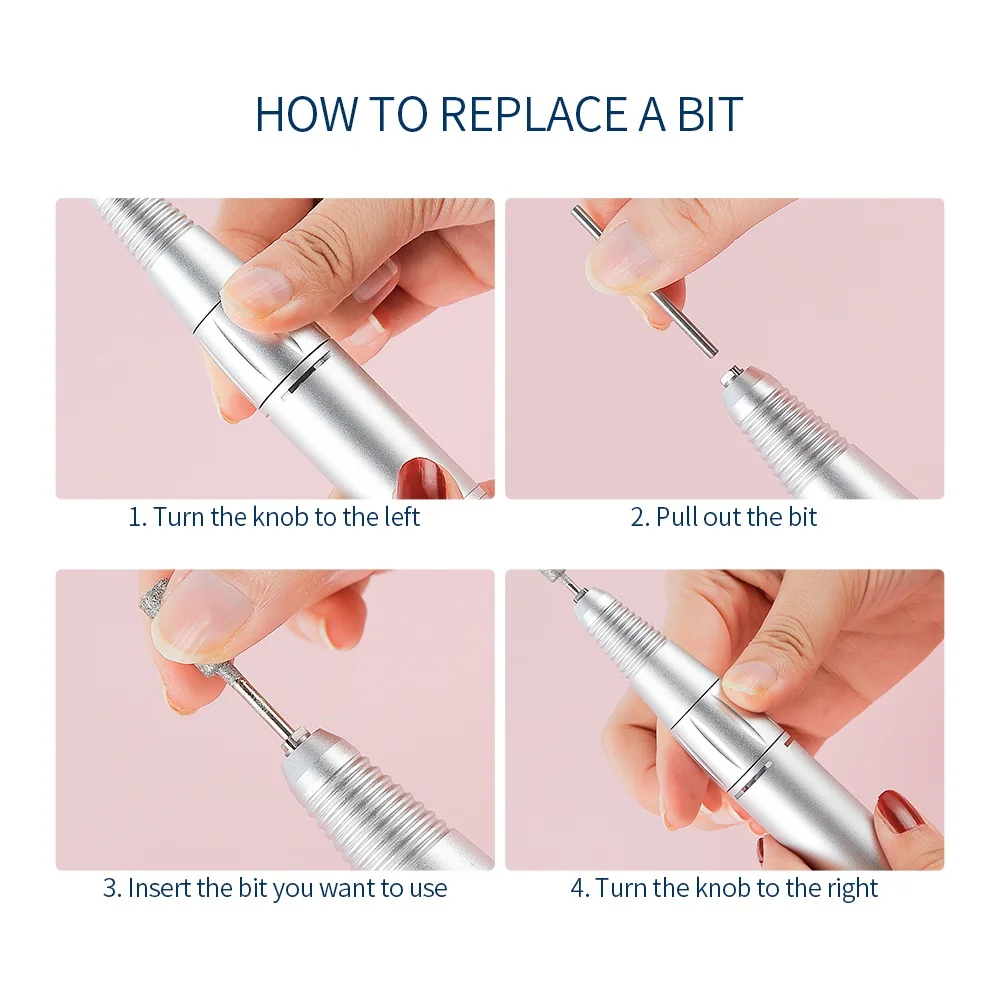 HOW TO REPLACE A BIT

1. Turn the knob to the left

2. Pull out the bit

3. Insert the bit you want to use

4. Turn the knob to the right