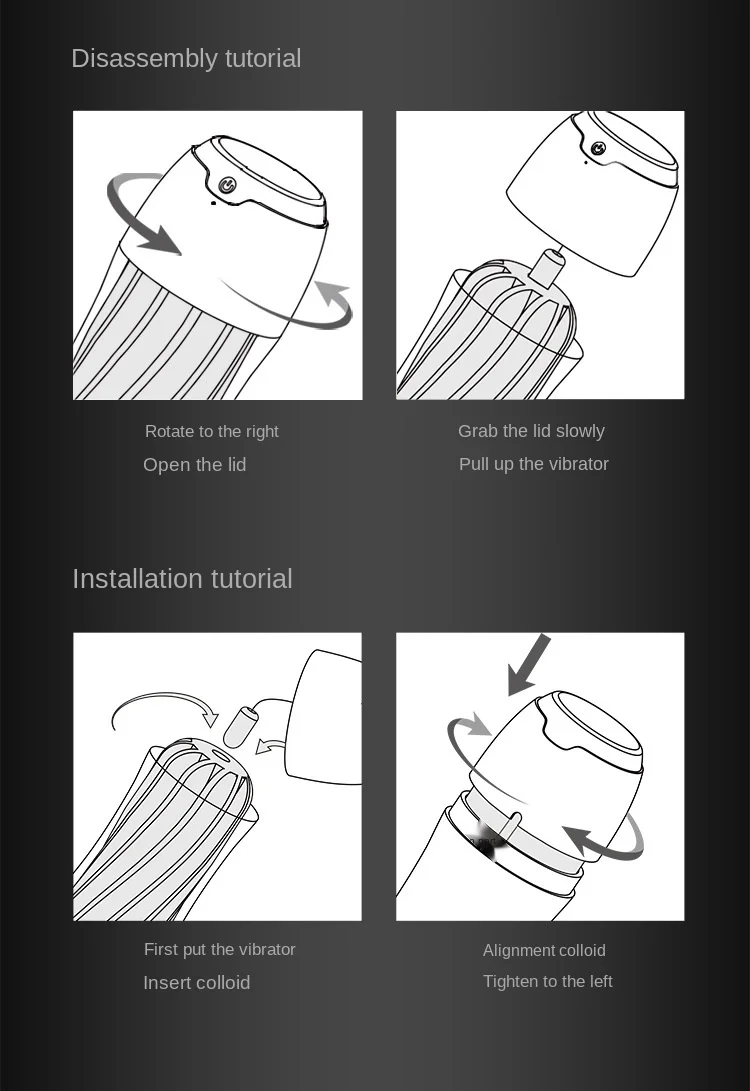 Disassembly tutorial

Rotate to the right

Open the lid

Grab the lid slowly

Pull up the vibrator

Installation tutorial

First put the vibrator

Insert colloid

Alignment colloid

Tighten to the left