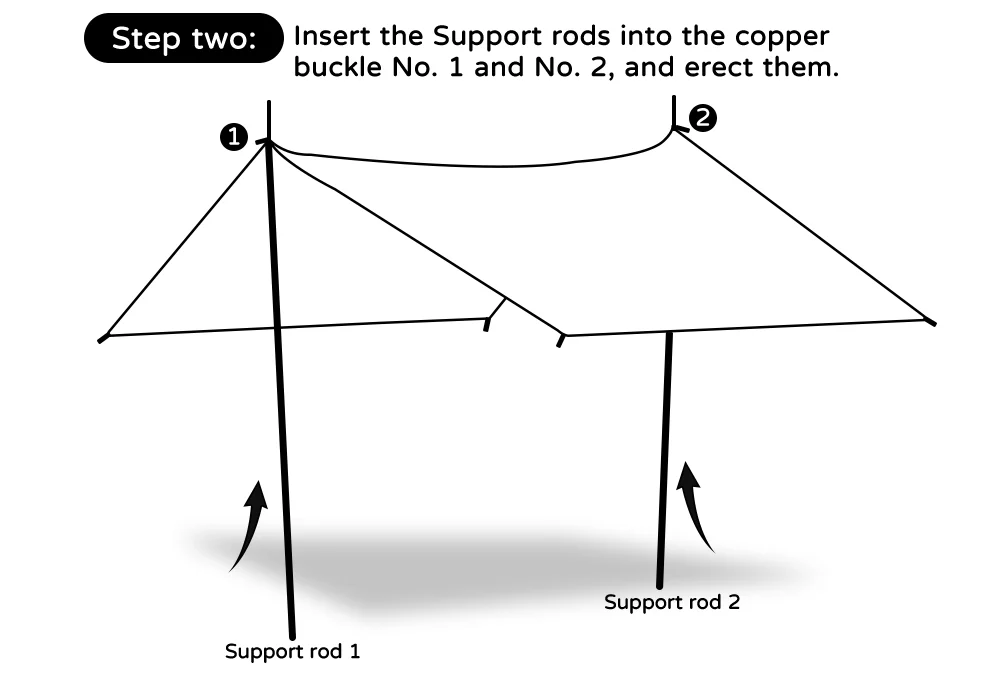 Step two: Insert the Support rods into the copper buckle No. 1 and No. 2, and erect them.

1

2

Support rod 2

Support rod 1