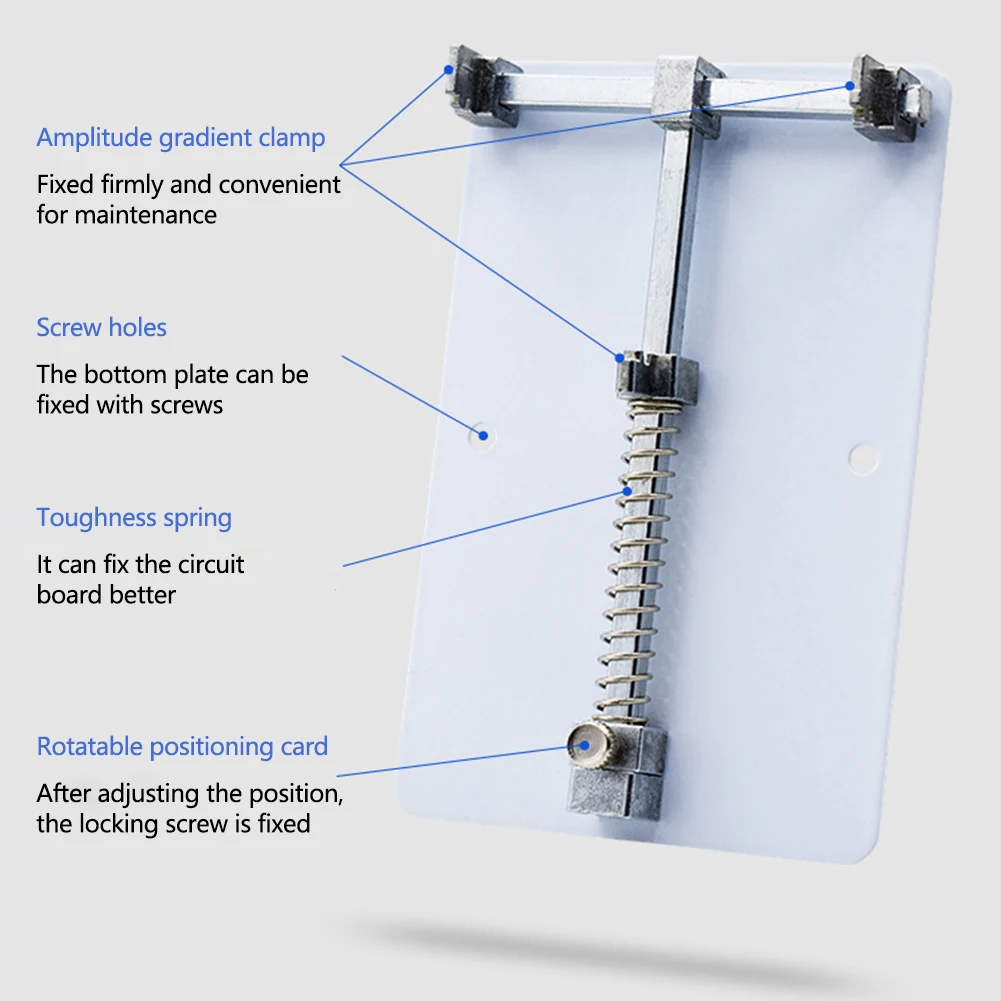 Amplitude gradient clamp

Fixed firmly and convenient for maintenance

Screw holes

The bottom plate can be fixed with screws

Toughness spring

It can fix the circuit board better

Rotatable positioning card

After adjusting the position, the locking screw is fixed