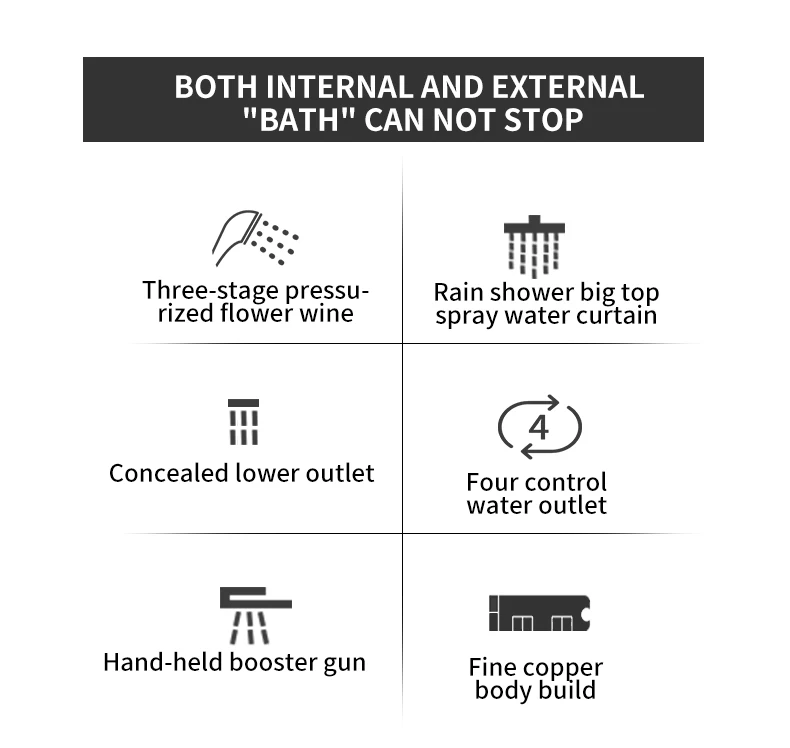 BOTH INTERNAL AND EXTERNAL "BATH" CAN NOT STOP

Three-stage pressurized flower wine

Rain shower big top spray water curtain

Concealed lower outlet

4

Four control water outlet

Hand-held booster gun

Fine copper body build