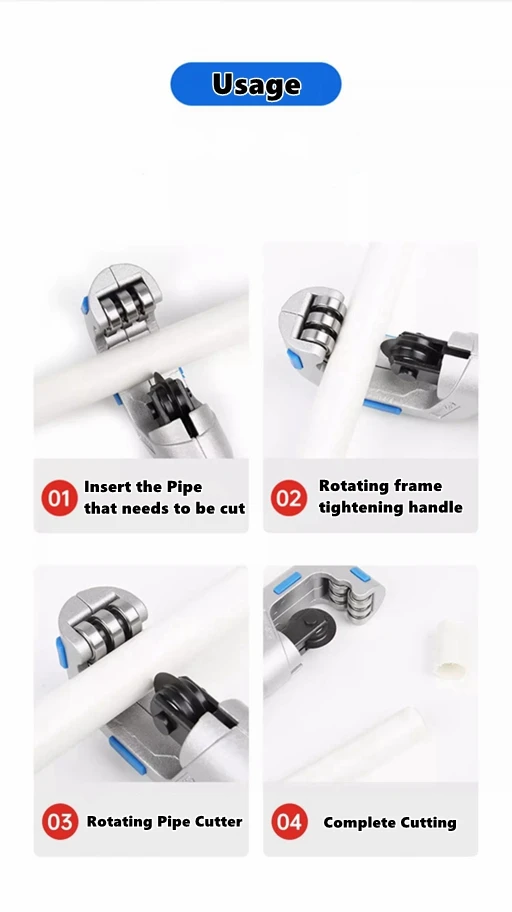 Usage

01 Insert the Pipe that needs to be cut

02 Rotating frame tightening handle

03 Rotating Pipe Cutter

04 Complete Cutting