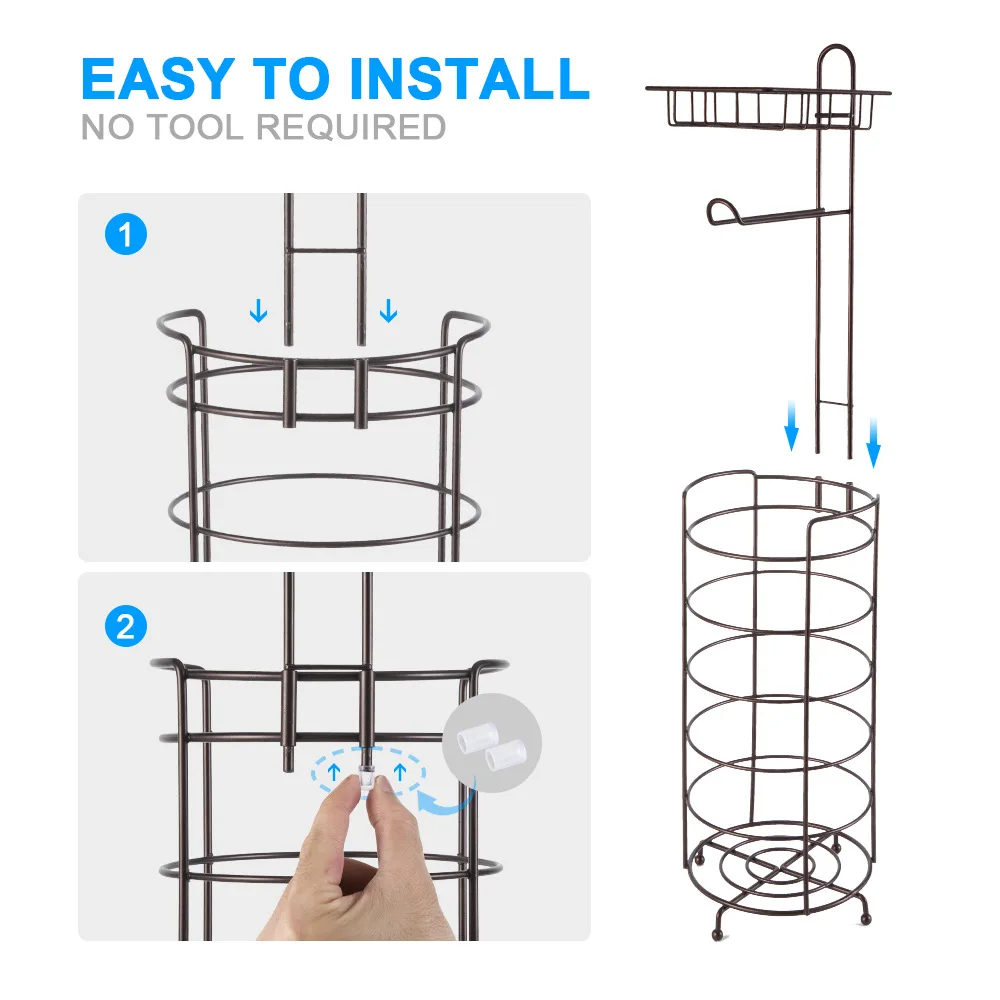 EASY TO INSTALL
NO TOOL REQUIRED

1

2