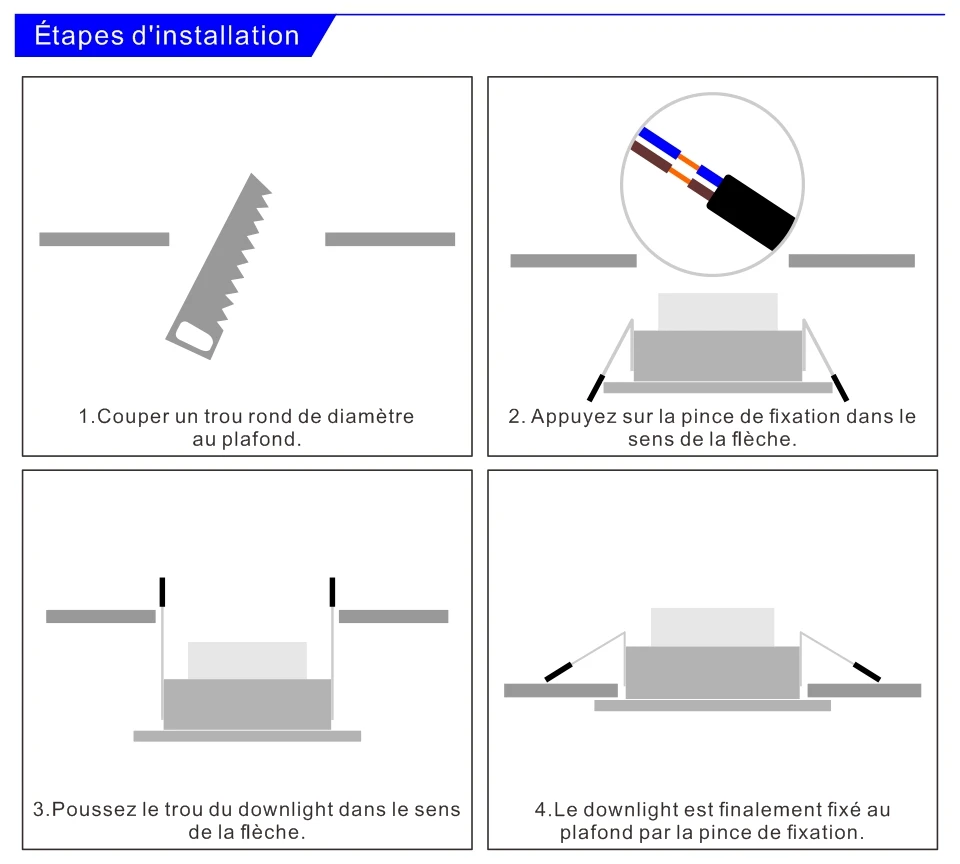 Étapes d'installation

1.Couper un trou rond de diamètre au plafond.

2. Appuyez sur la pince de fixation dans le sens de la flèche.

3.Poussez le trou du downlight dans le sens de la flèche.

4.Le downlight est finalement fixé au plafond par la pince de fixation.