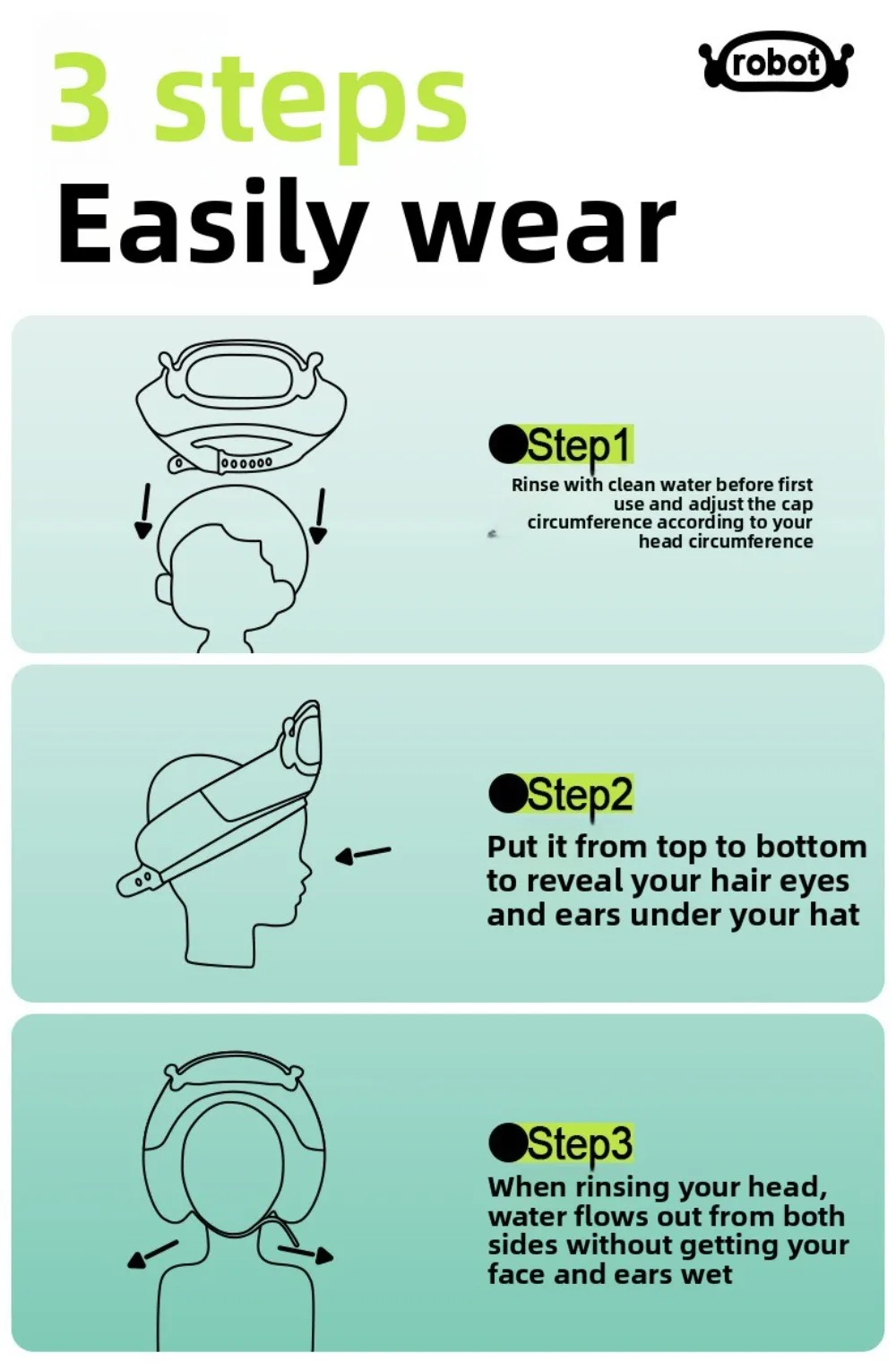 3 steps
Easily wear

robot

Step1
Rinse with clean water before first use and adjust the cap circumference according to your head circumference

Step2
Put it from top to bottom to reveal your hair eyes and ears under your hat

Step3
When rinsing your head, water flows out from both sides without getting your face and ears wet