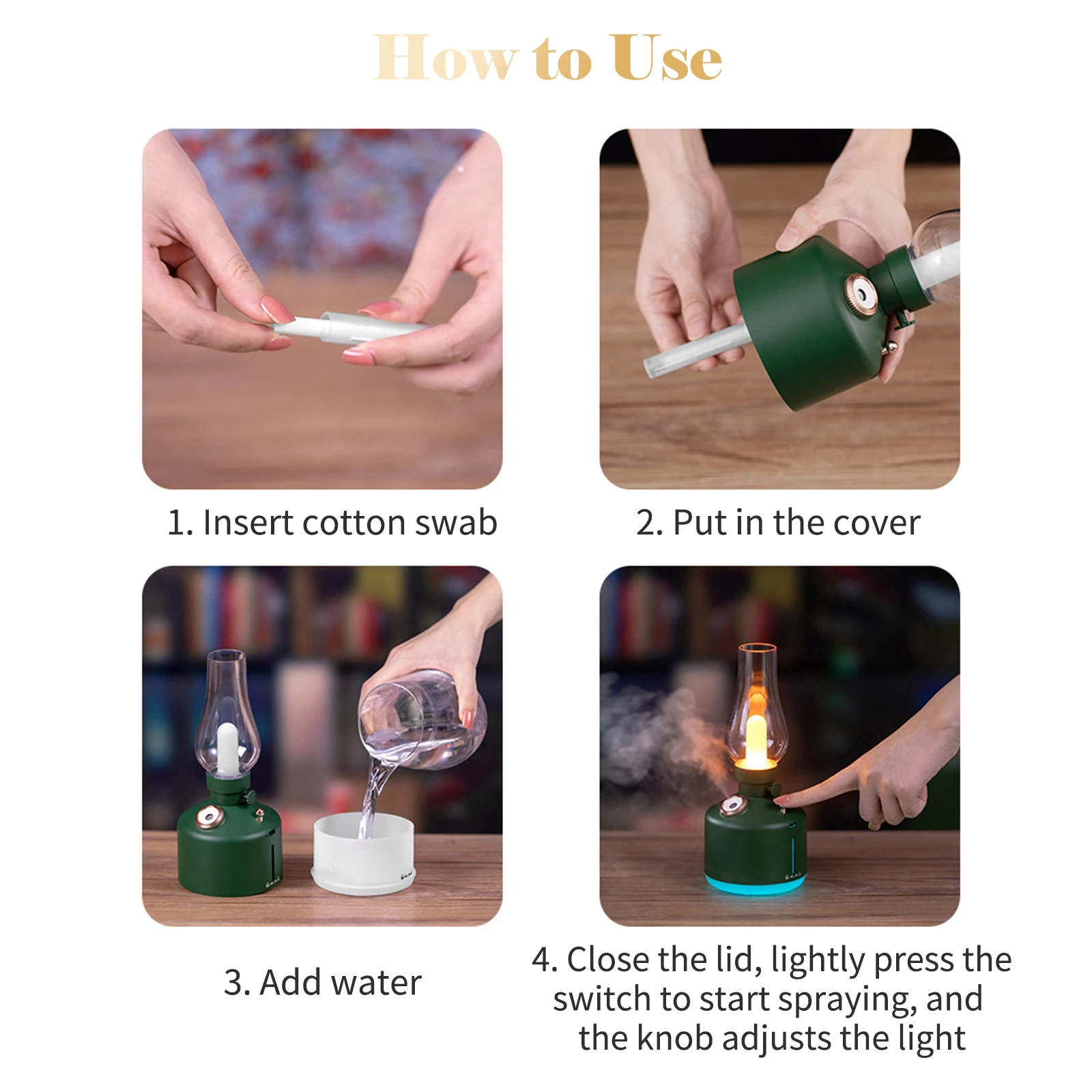 How to Use

1. Insert cotton swab

2. Put in the cover

3. Add water

4. Close the lid, lightly press the switch to start spraying, and the knob adjusts the light